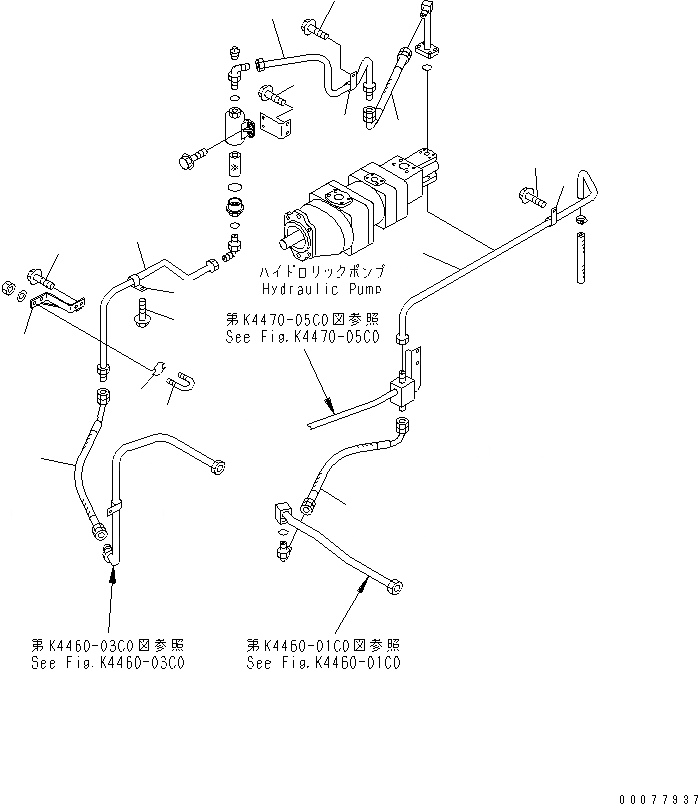 ハイドロリックポンプ
Hydraulic Pump

第K4470-05C0図参照
See Fig.K4470-05C0

第K4460-03C0図参照
See Fig.K4460-03C0

第K4460-01C0図参照
See Fig.K4460-01C0

00077937