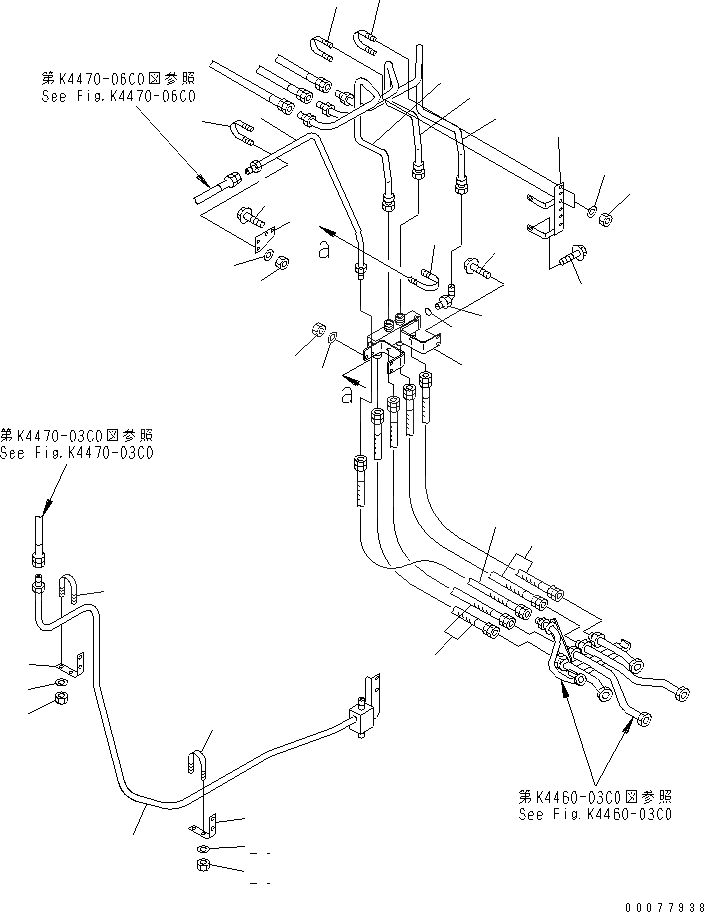 第K4470-06C0図参照
See Fig.K4470-06C0

a

a

第K4470-03C0図参照
See Fig.K4470-03C0

第K4460-03C0図参照
See Fig.K4460-03C0

00077938