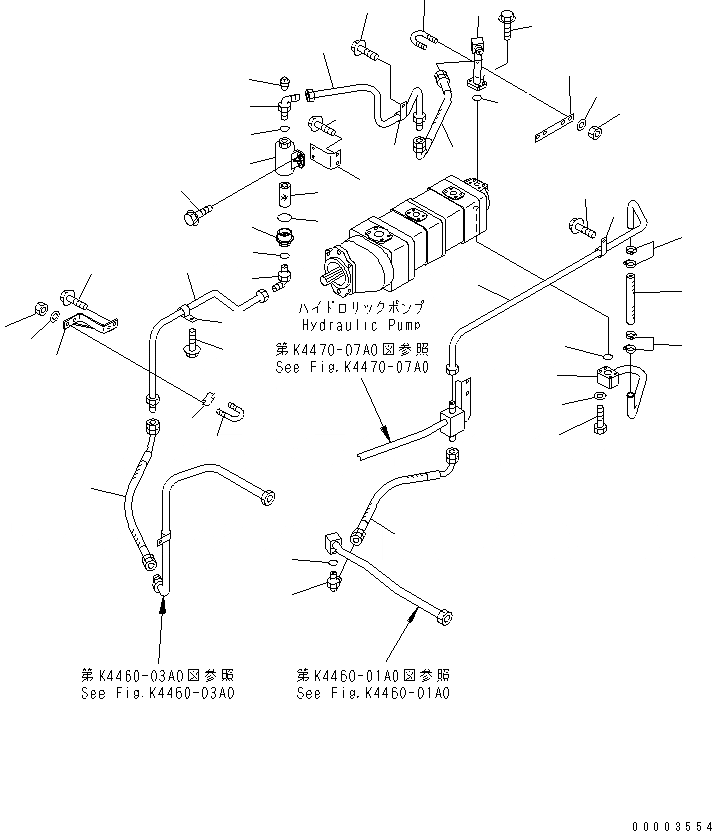 ハイドロリックポンプ
Hydraulic Pump

第K4470-07A0図参照
See Fig.K4470-07A0

第K4460-03A0図参照
See Fig.K4460-03A0

第K4460-01A0図参照
See Fig.K4460-01A0

00003554