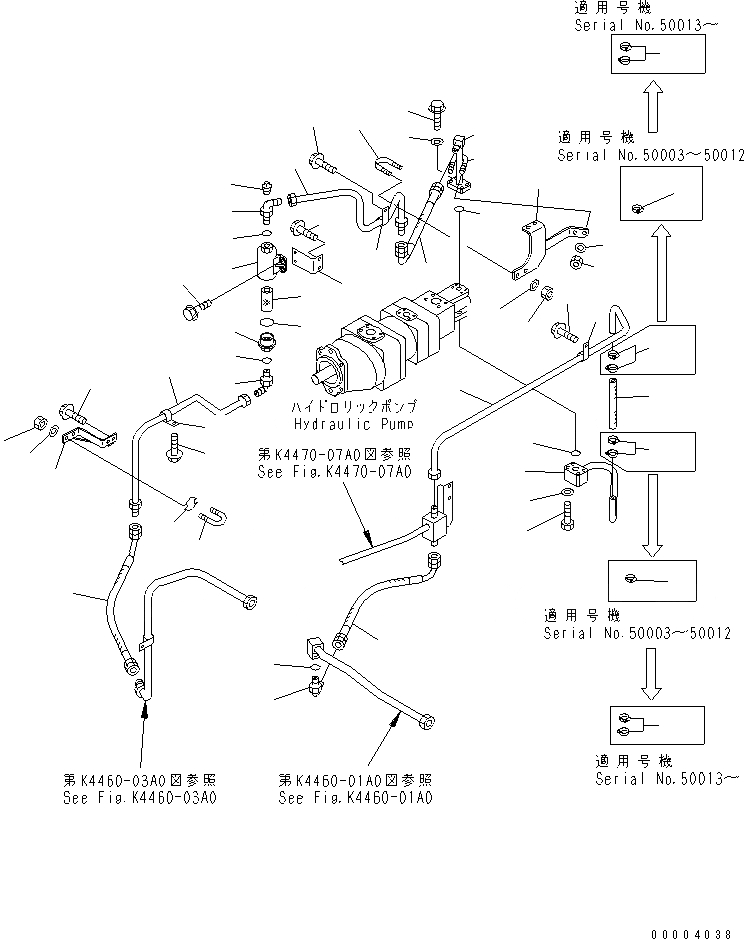 適用号機
Serial No.50013～

適用号機
Serial No.50003～50012

ハイドロリックポンプ
Hydraulic Pump

第K4470-07A0図参照
See Fig.K4470-07A0

適用号機
Serial No.50003～50012

適用号機
Serial No.50013～

第K4460-03A0図参照
See Fig.K4460-03A0

第K4460-01A0図参照
See Fig.K4460-01A0

00004038