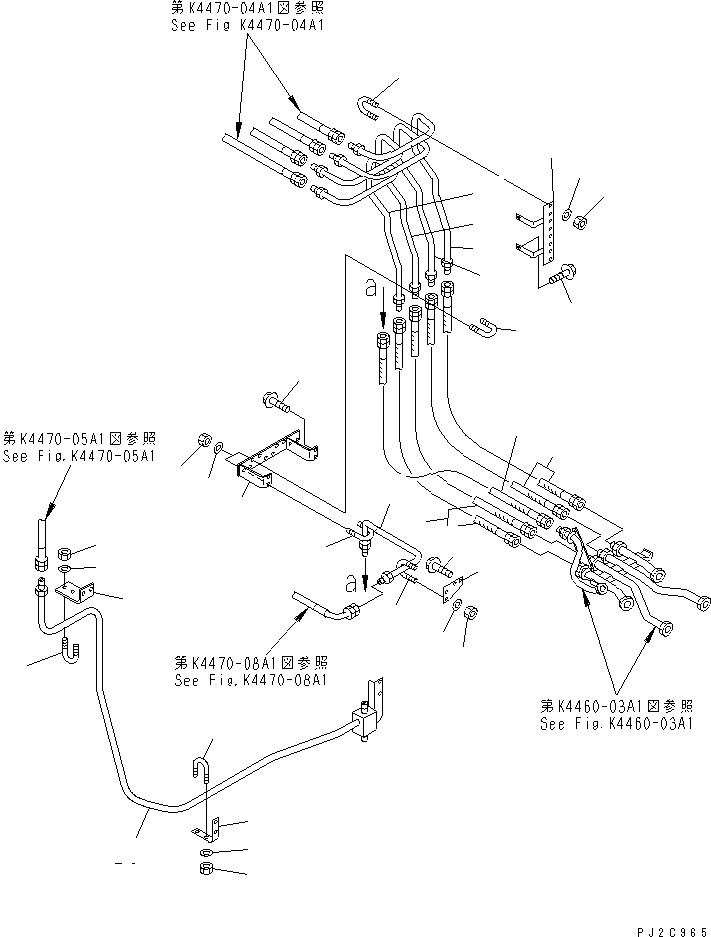 第K4470-04A1図参照
See Fig K4470-04A1

a

第K4470-05A1図参照
See Fig.K4470-05A1

a

第K4470-08A1図参照
See Fig.K4470-08A1

第K4460-03A1図参照
See Fig.K4460-03A1

PJ2C965