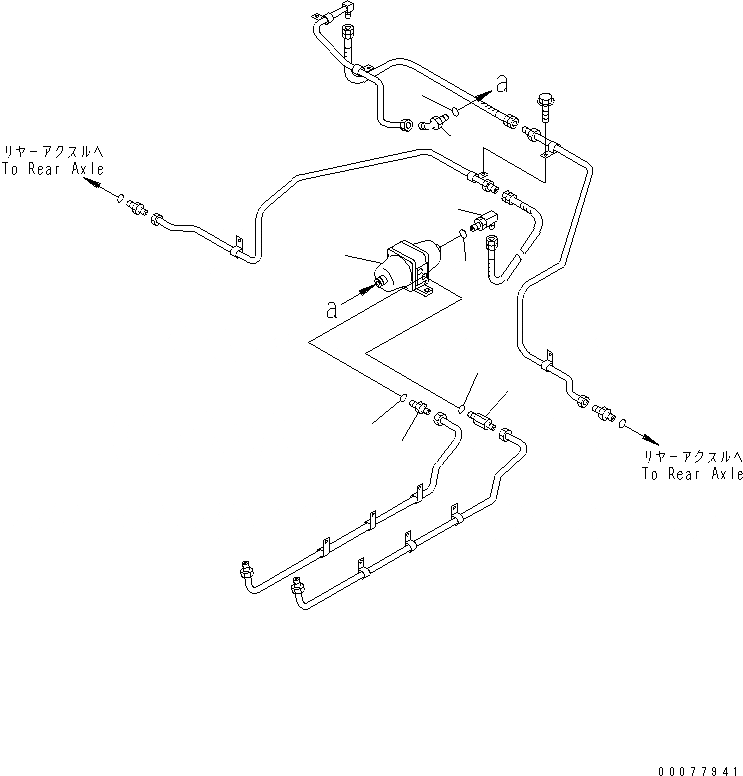 a

リヤーアクスルへ
To Rear Axle

a

リヤーアクスルへ
To Rear Axle

00077941