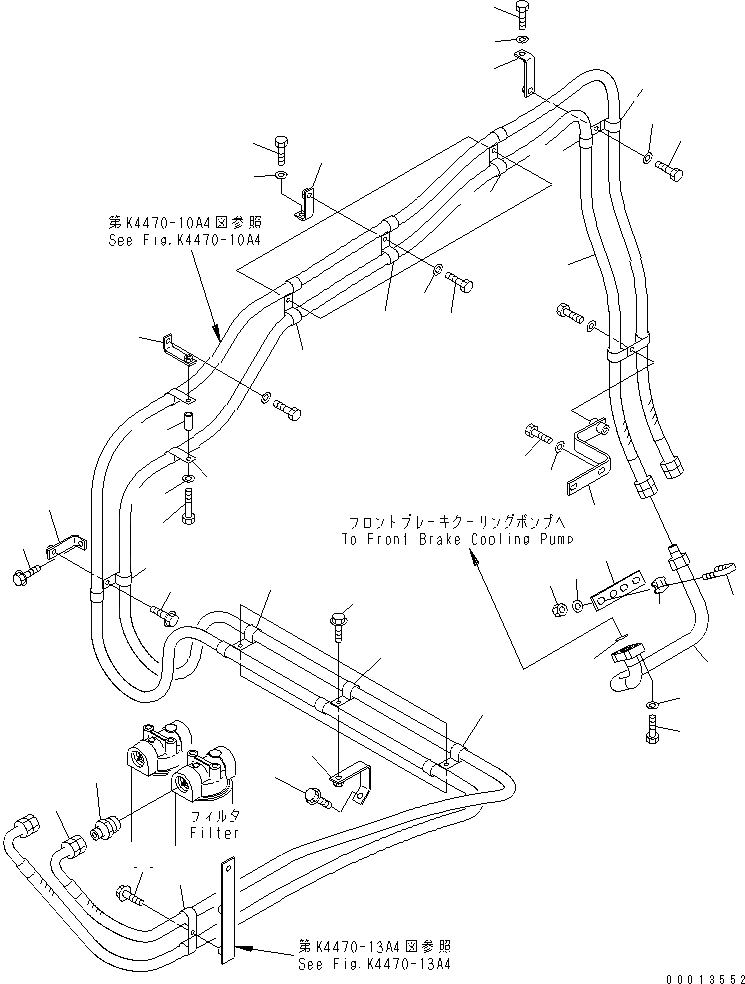 第K4470-10A4図参照
See Fig.K4470-10A4

フロントブレーキクーリングポンプへ
To Front Brake Cooling Pump

フィルタ
Filter

第K4470-13A4図参照
See Fig.K4470-13A4

00013552