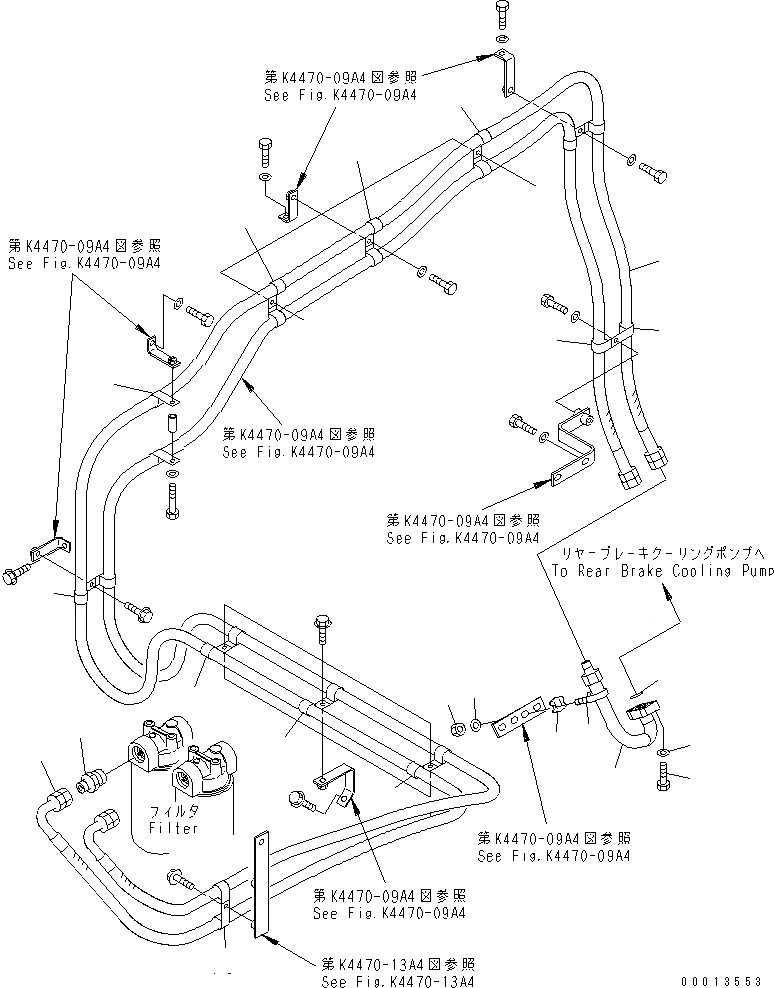 第K4470-09A4図参照
See Fig.K4470-09A4

第K4470-09A4図参照
See Fig.K4470-09A4

第K4470-09A4図参照
See Fig.K4470-09A4

第K4470-09A4図参照
See Fig.K4470-09A4

リヤーブレーキクーリングポンプへ
To Rear Brake Cooling Pump

フィルタ
Filter

第K4470-09A4図参照
See Fig.K4470-09A4

第K4470-09A4図参照
See Fig.K4470-09A4

第K4470-13A4図参照
See Fig.K4470-13A4

00013553