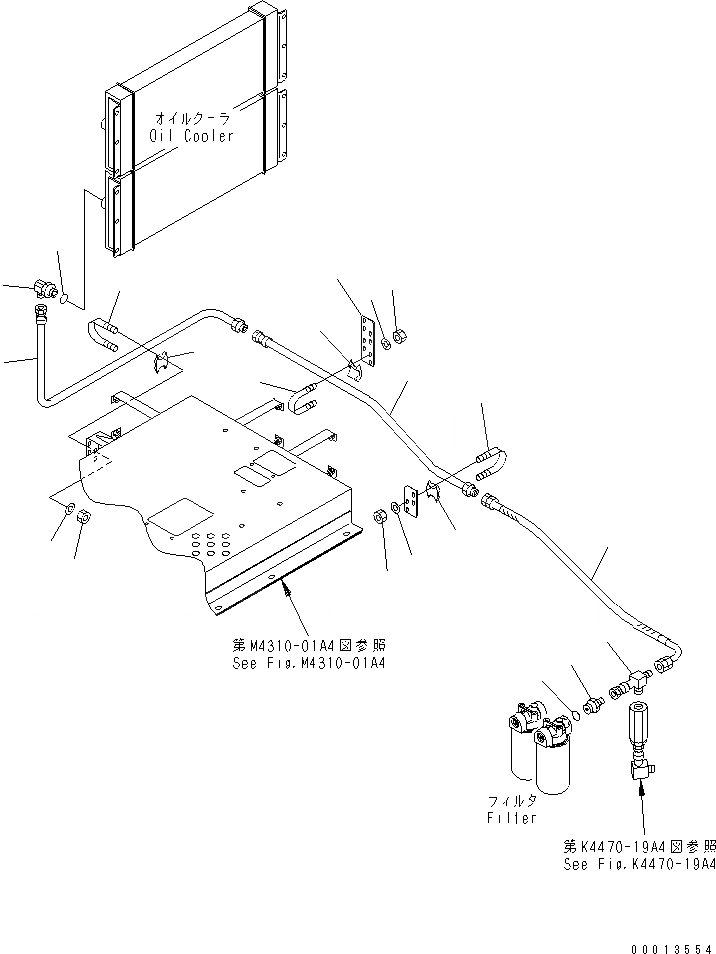 オイルクーラ
Oil Cooler

第M4310-01A4図参照
See Fig.M4310-01A4

フィルタ
Filter

第K4470-19A4図参照
See Fig.K4470-19A4

00013554