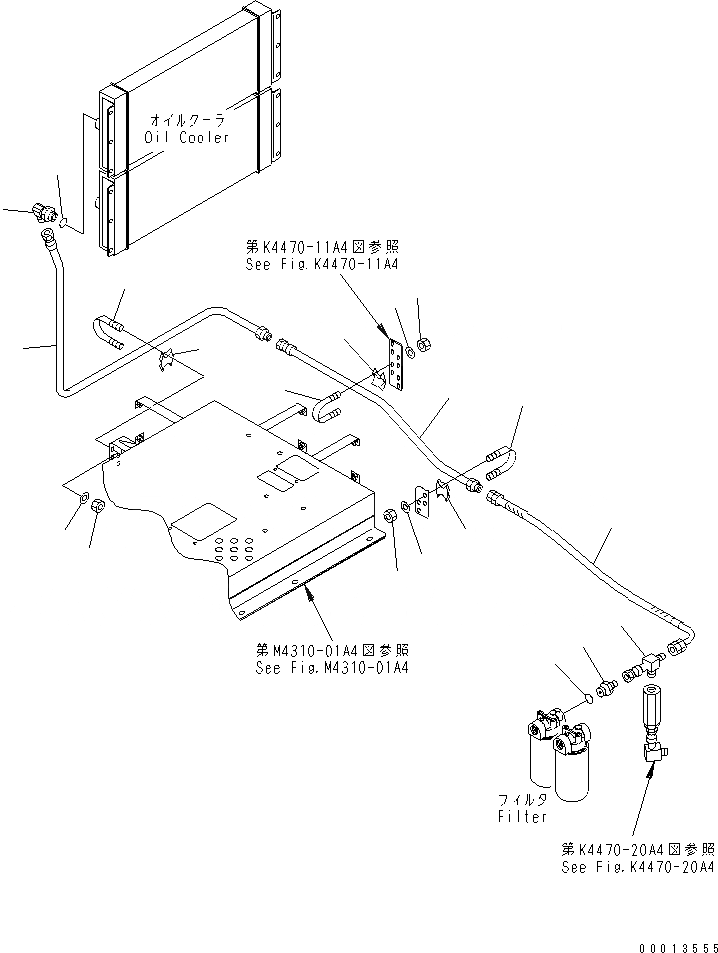 オイルクーラ
Oil Cooler

第K4470-11A4図参照
See Fig.K4470-11A4

第M4310-01A4図参照
See Fig.M4310-01A4

フィルタ
Filter

第K4470-20A4図参照
See Fig.K4470-20A4

00013555