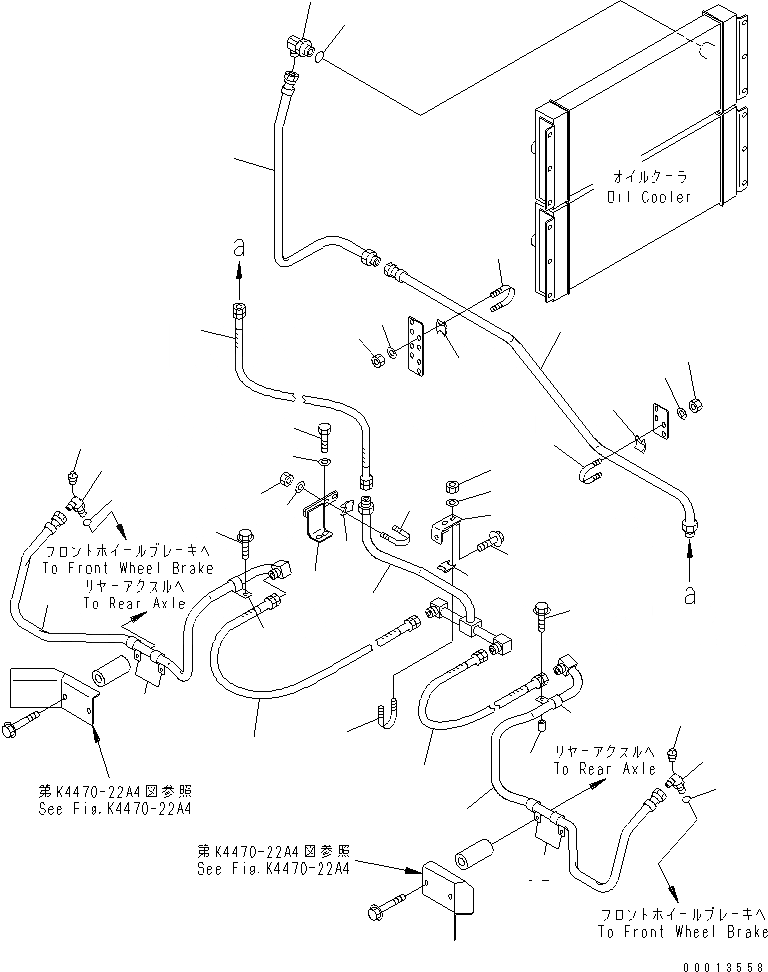 オイルクーラ
Oil Cooler

a

フロントホイールブレーキへ
To Front Wheel Brake
リヤーアクスルへ
To Rear Axle

a

第K4470-22A4図参照
See Fig.K4470-22A4

リヤーアクスルへ
To Rear Axle

第K4470-22A4図参照
See Fig.K4470-22A4

フロントホイールブレーキへ
To Front Wheel Brake

00013558