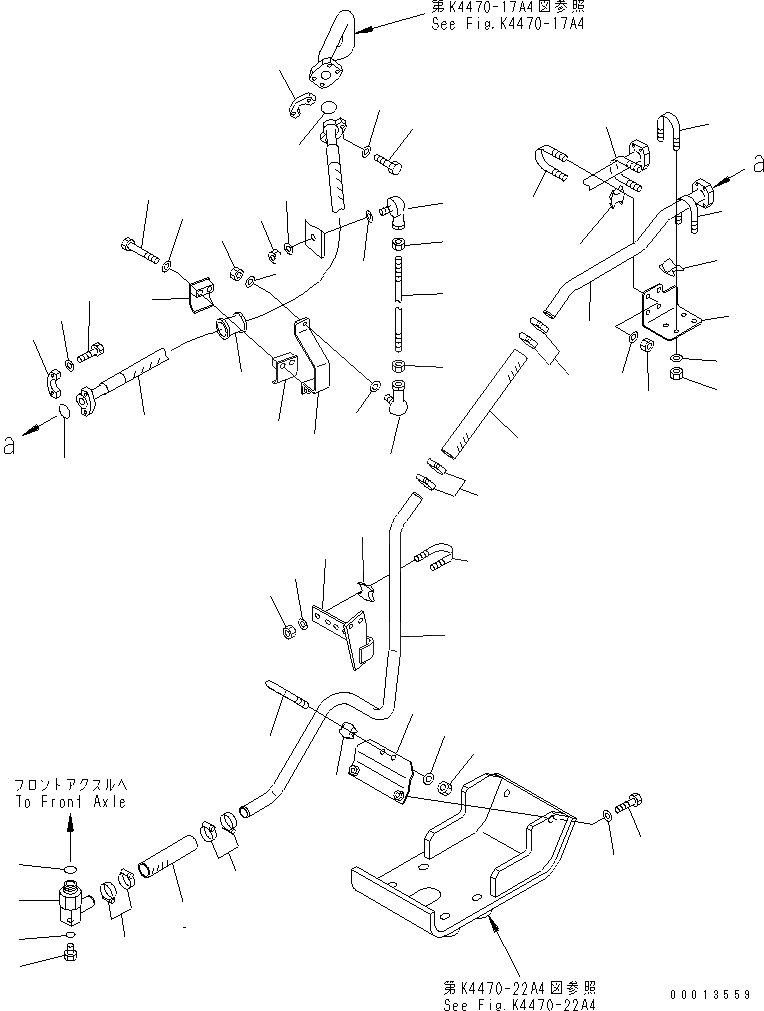 第K4470-17A4図参照
See Fig.K4470-17A4

a

a

フロントアクスルへ
To Front Axle

第K4470-22A4図参照
See Fig.K4470-22A4

00013559