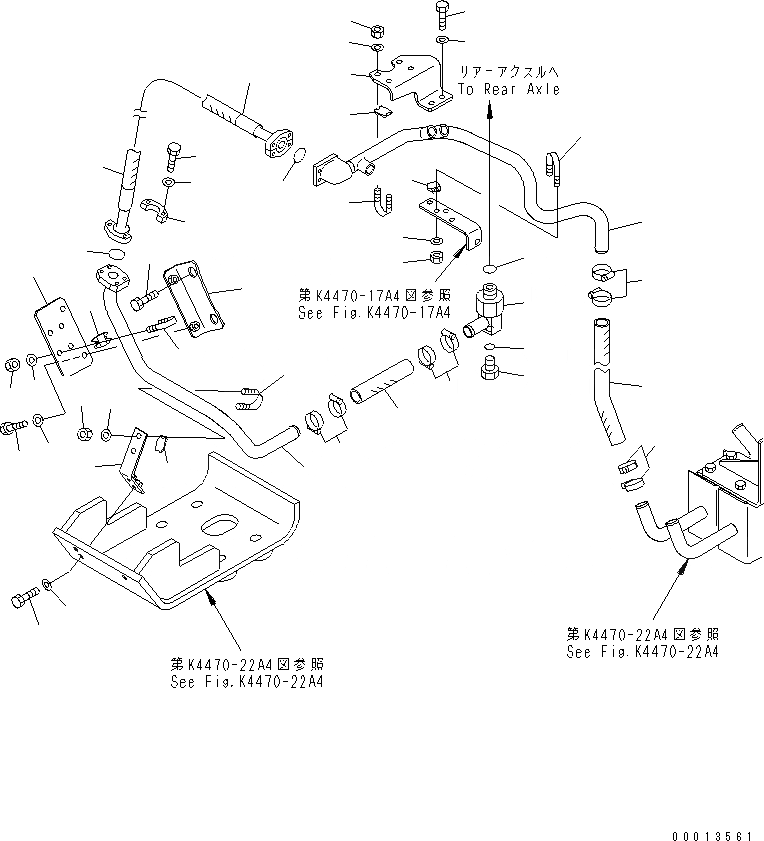 リアーアクスルへ
To Rear Axle

第K4470-17A4図参照
See Fig.K4470-17A4

第K4470-22A4図参照
See Fig.K4470-22A4

第K4470-22A4図参照
See Fig.K4470-22A4

00013561