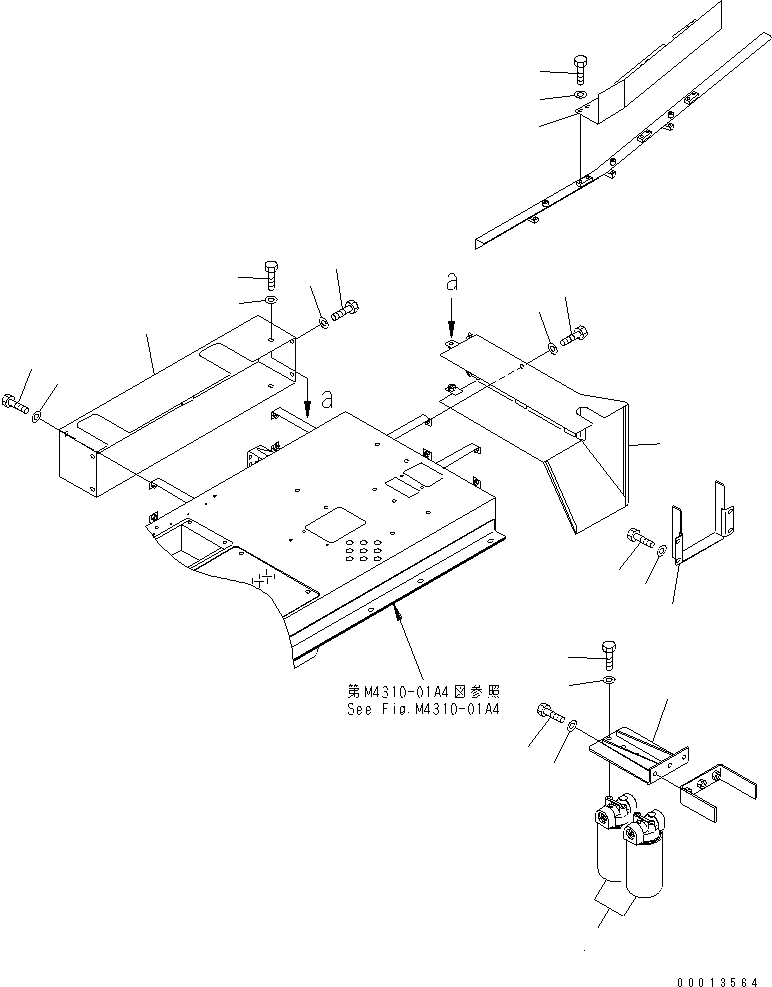 a

a

第M4310-01A4図参照
See Fig.M4310-01A4

00013564