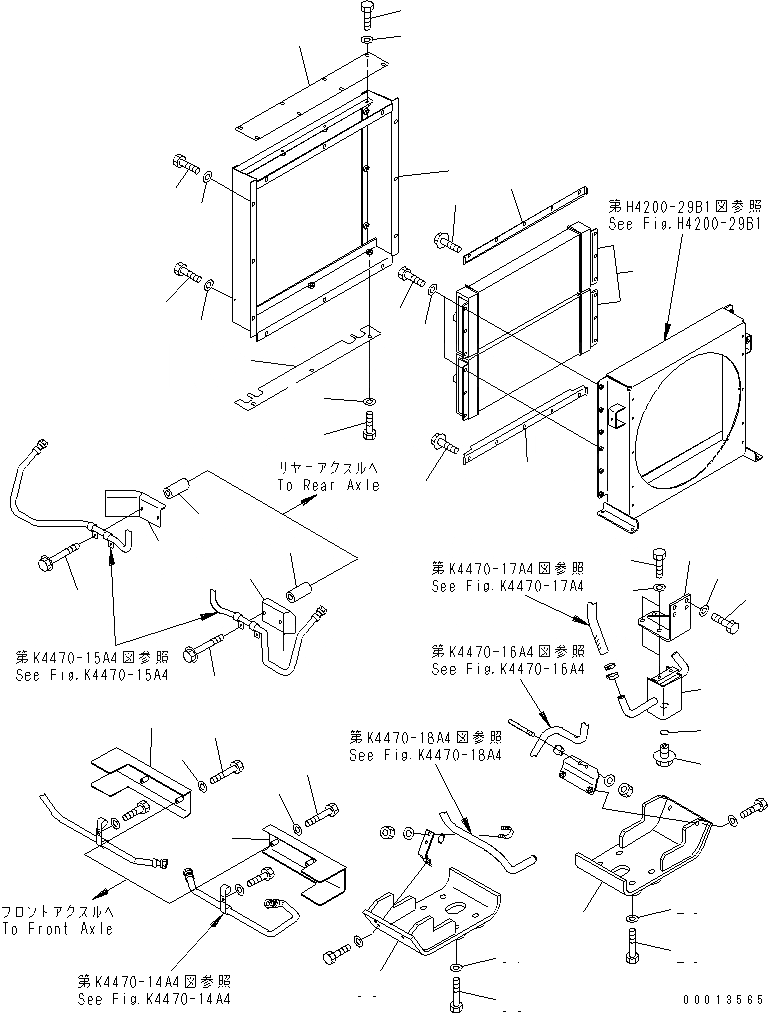 第H4200-29B1図参照
See Fig.H4200-29B1

リヤーアクスルへ
To Rear Axle

第K4470-17A4図参照
See Fig.K4470-17A4

第K4470-16A4図参照
See Fig.K4470-16A4

第K4470-15A4図参照
See Fig.K4470-15A4

第K4470-18A4図参照
See Fig.K4470-18A4

フロントアクスルへ
To Front Axle

第K4470-14A4図参照
See Fig.K4470-14A4

00013565