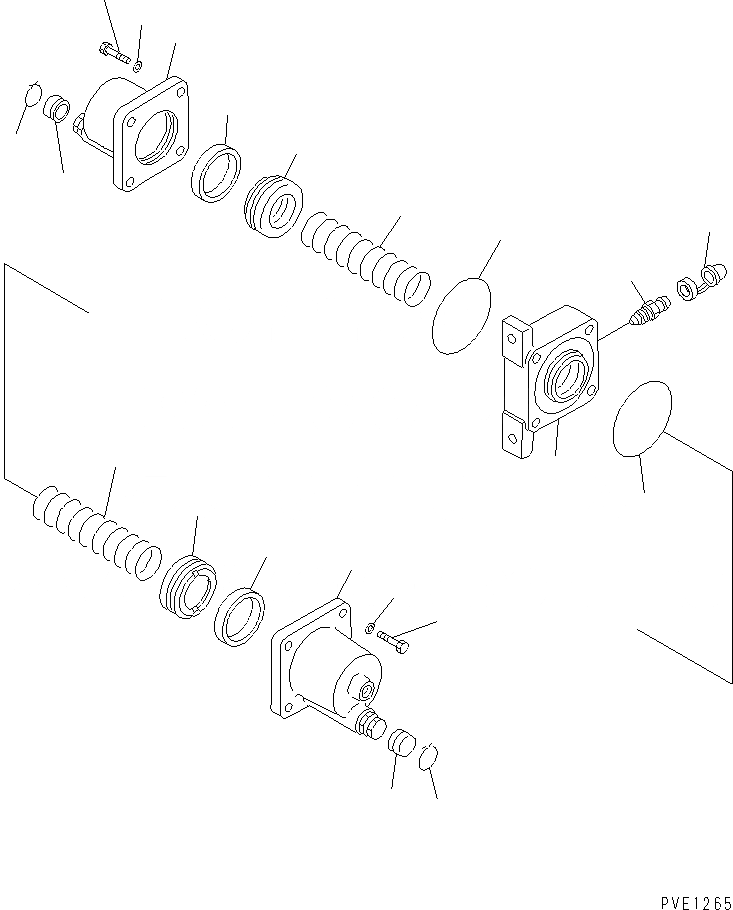 PVE1265