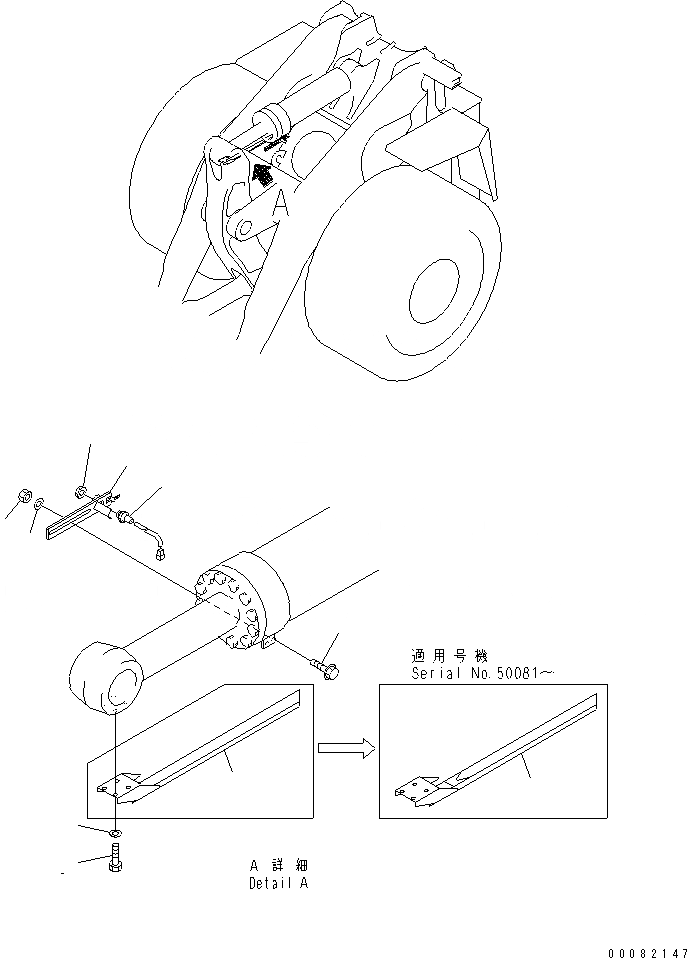 A

適用号機
Serial No.50081~

A 詳細
Detail A

00082147