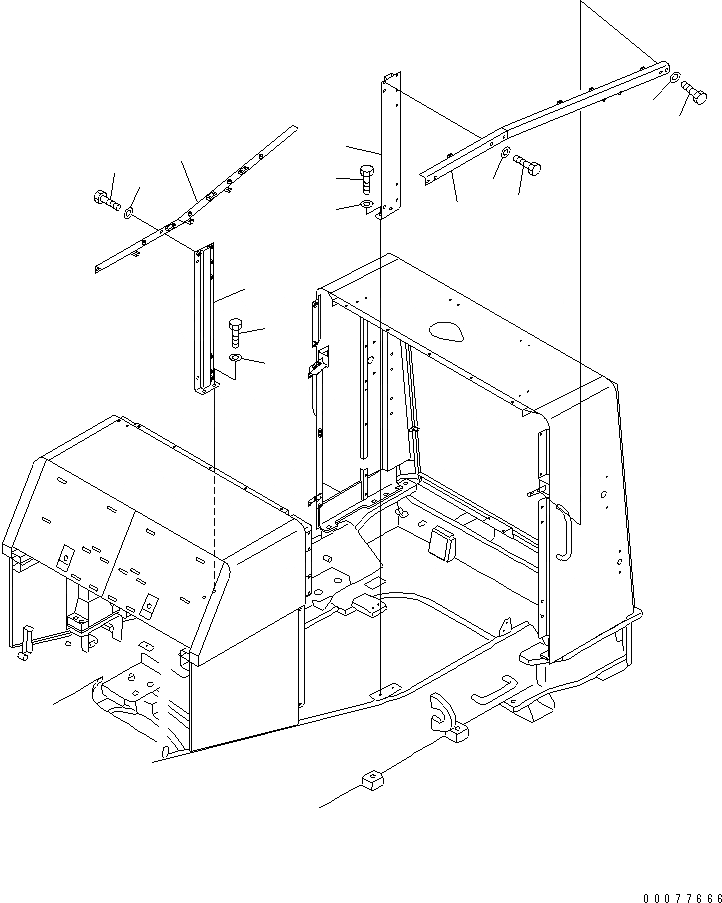 00077666