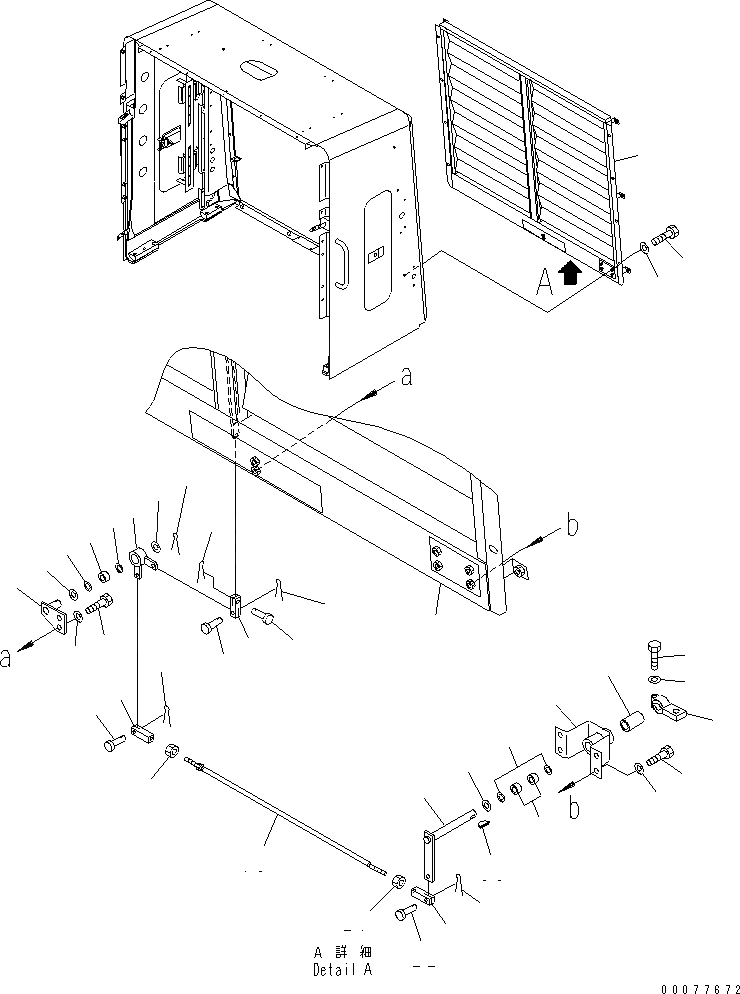 A

a

b

a

b

A 詳 細
Detail A

00077672