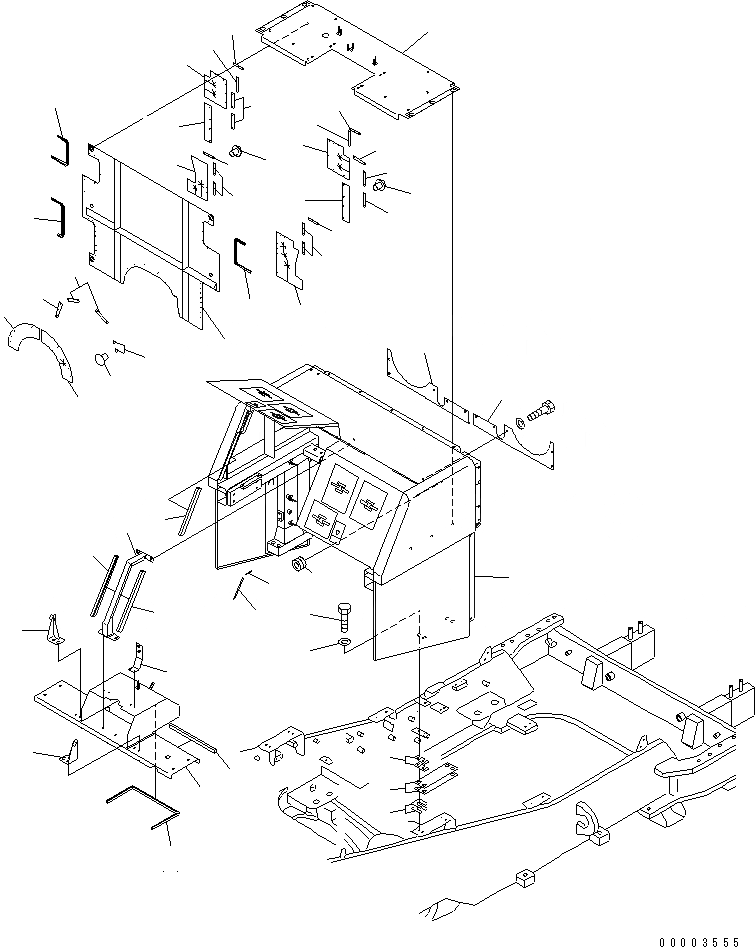 00003555