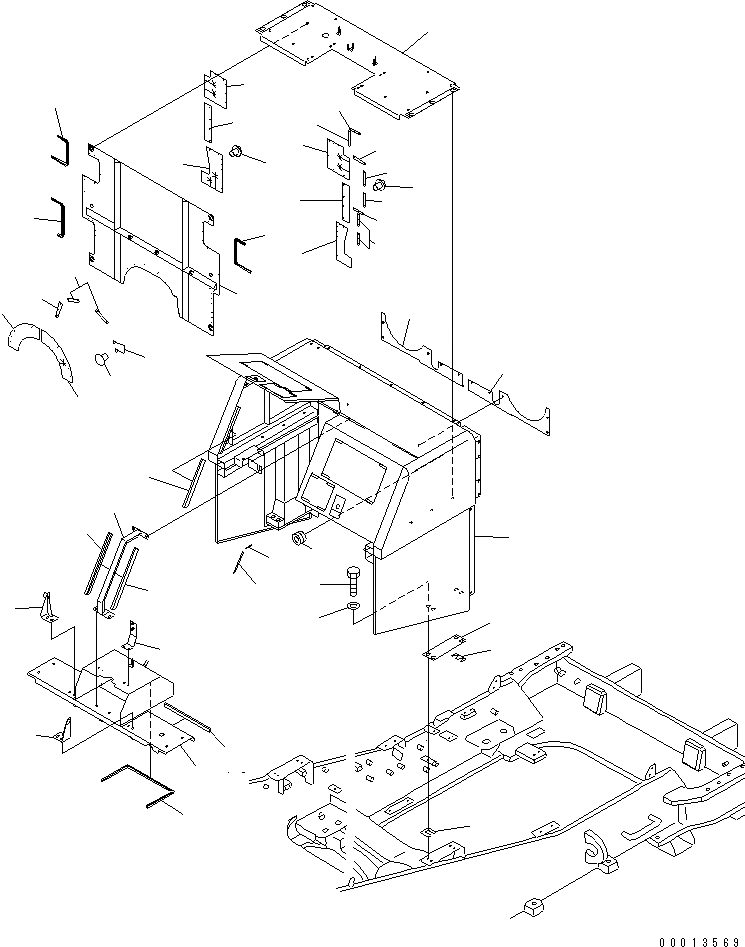 00013569