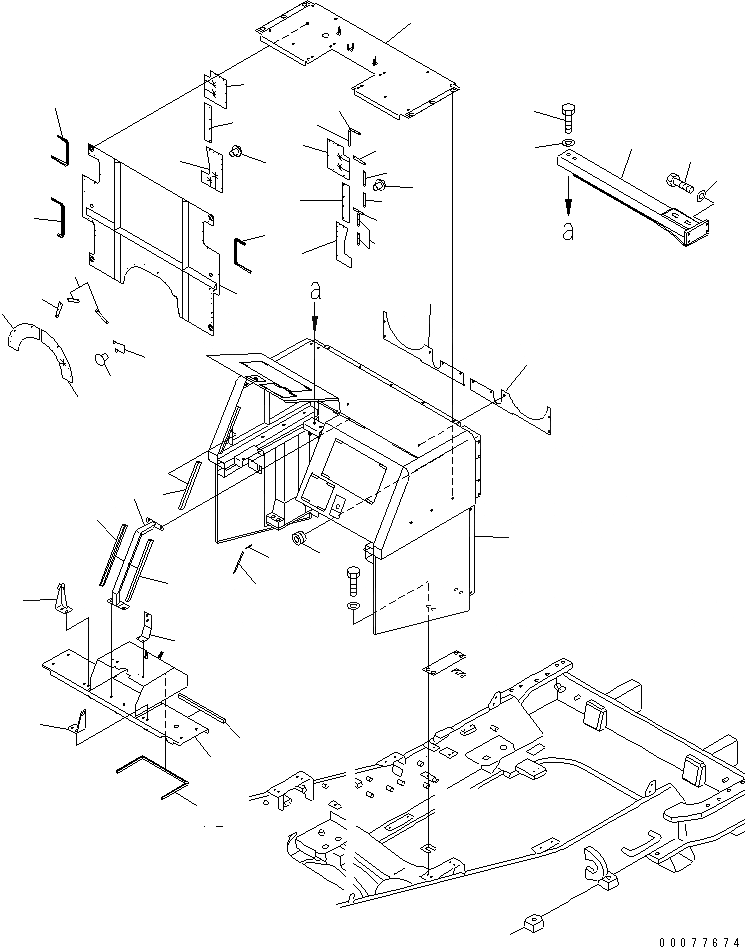 a

a

00077674