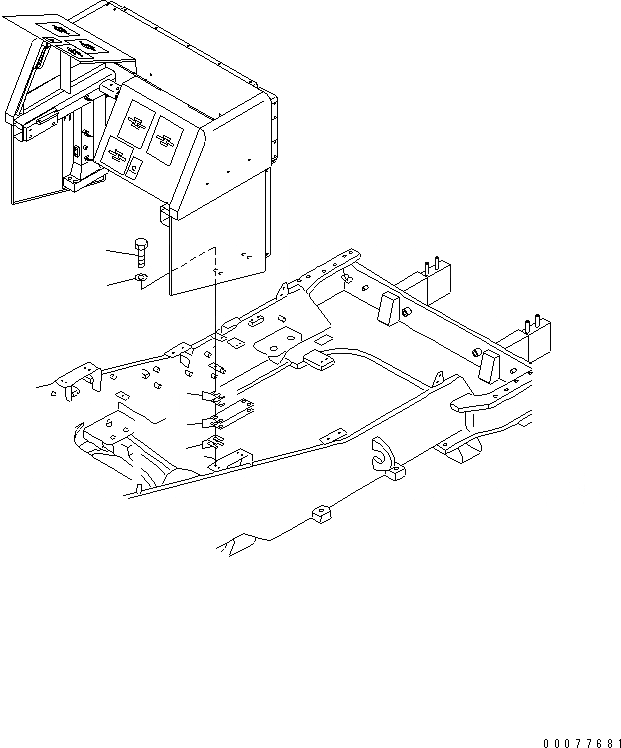 00077681