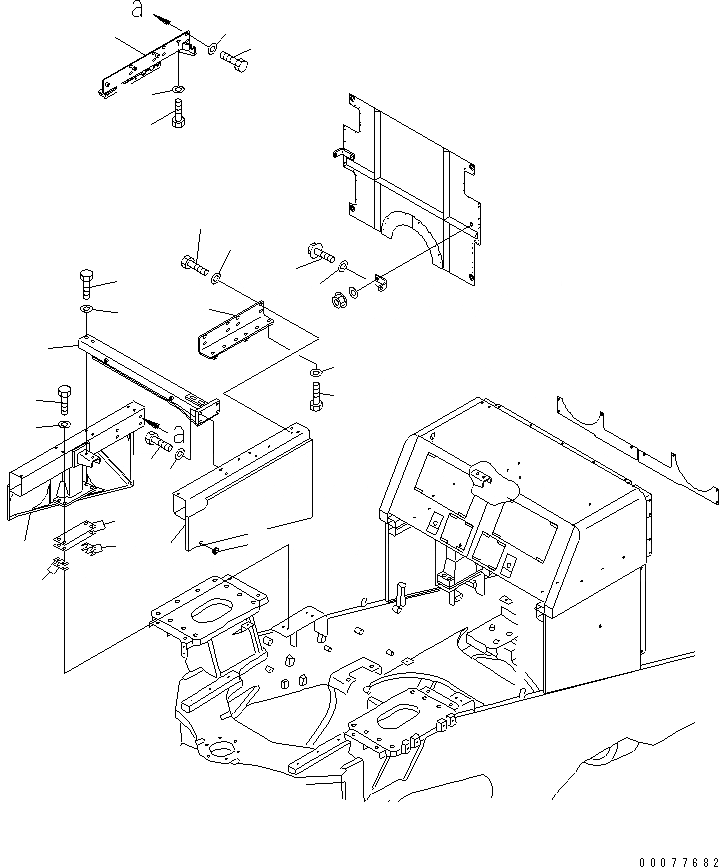 a

a

00077682