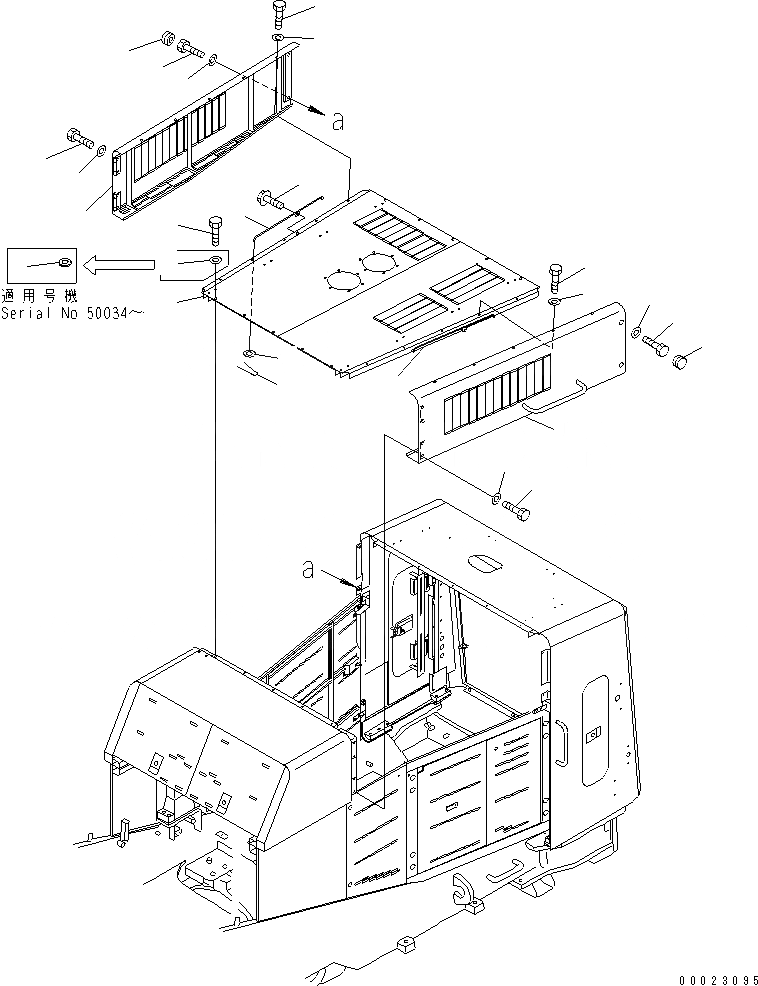 a

適用号機
Serial No 50034～

a

00023095