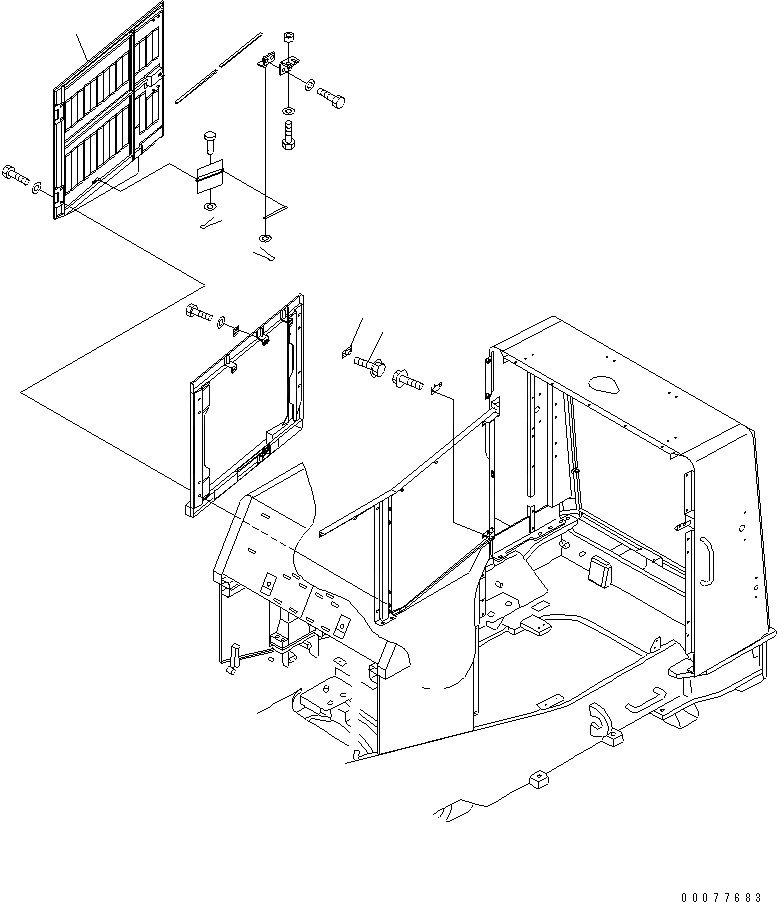 00077683