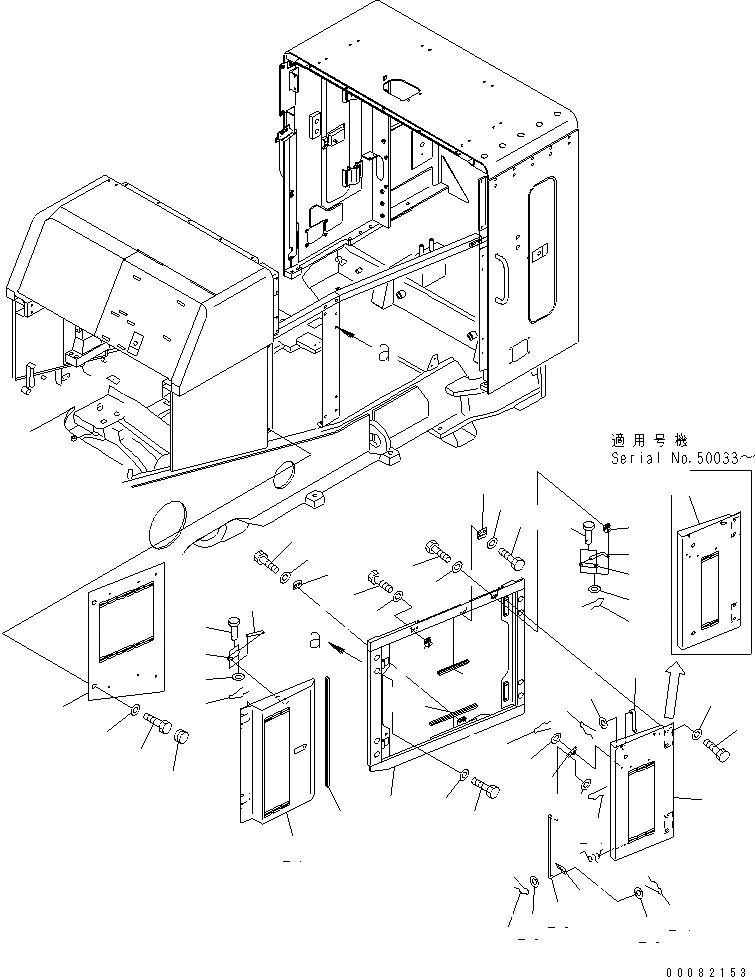 a

適用号機
Serial No.50033~

a

00082153