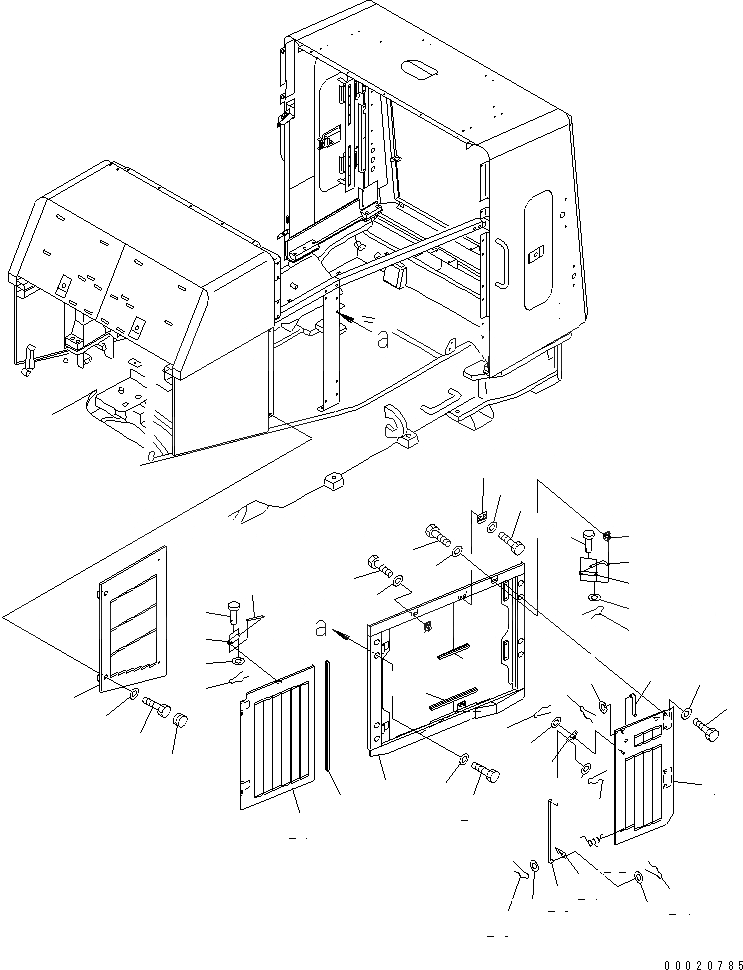 a

a

00020785