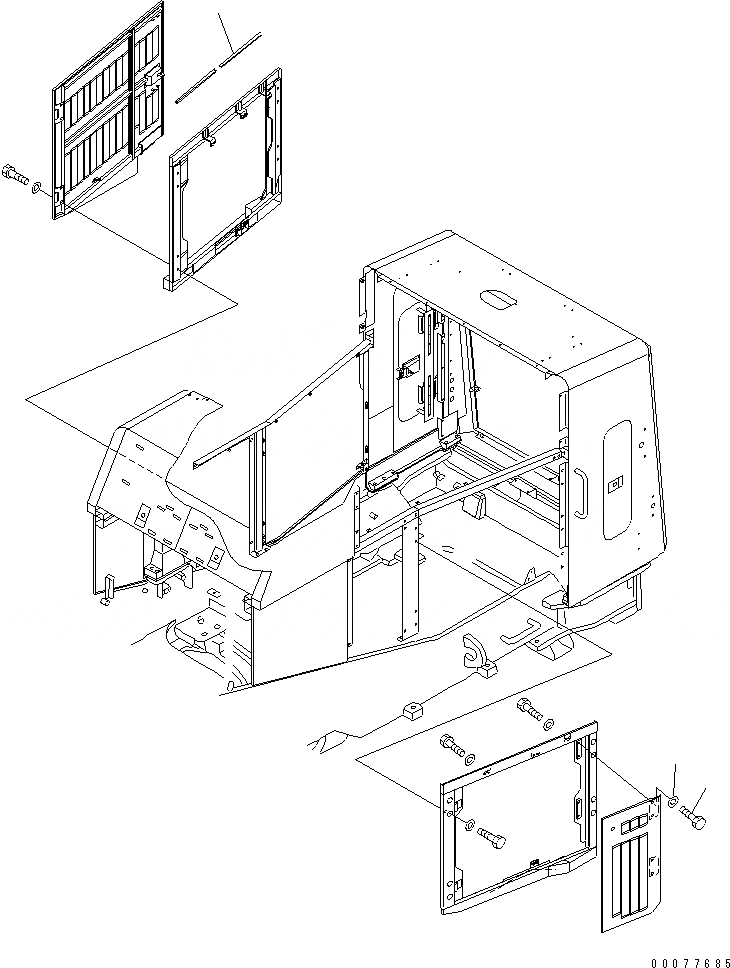 00077685