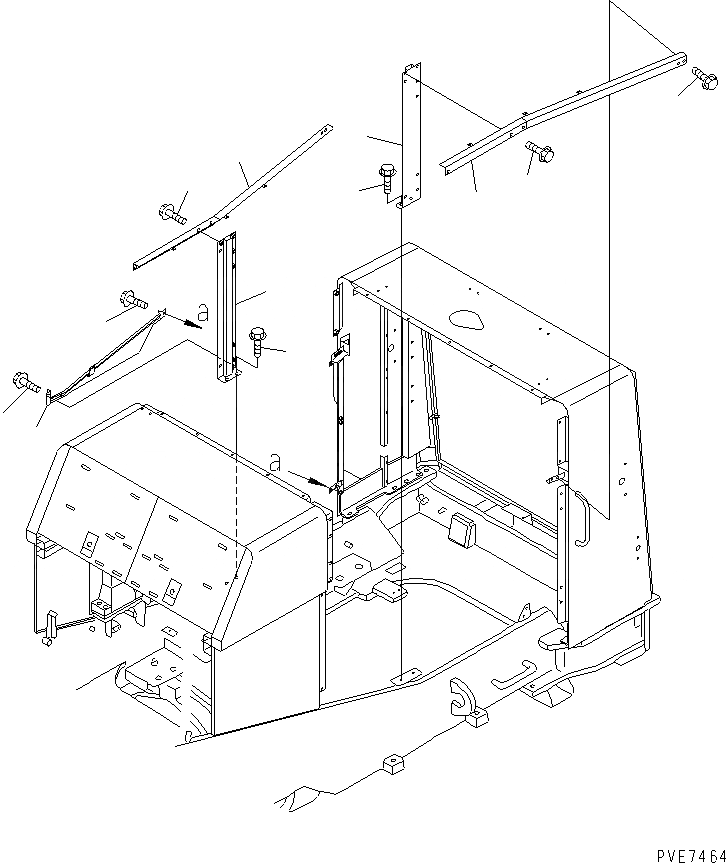 a

a

PVE7464