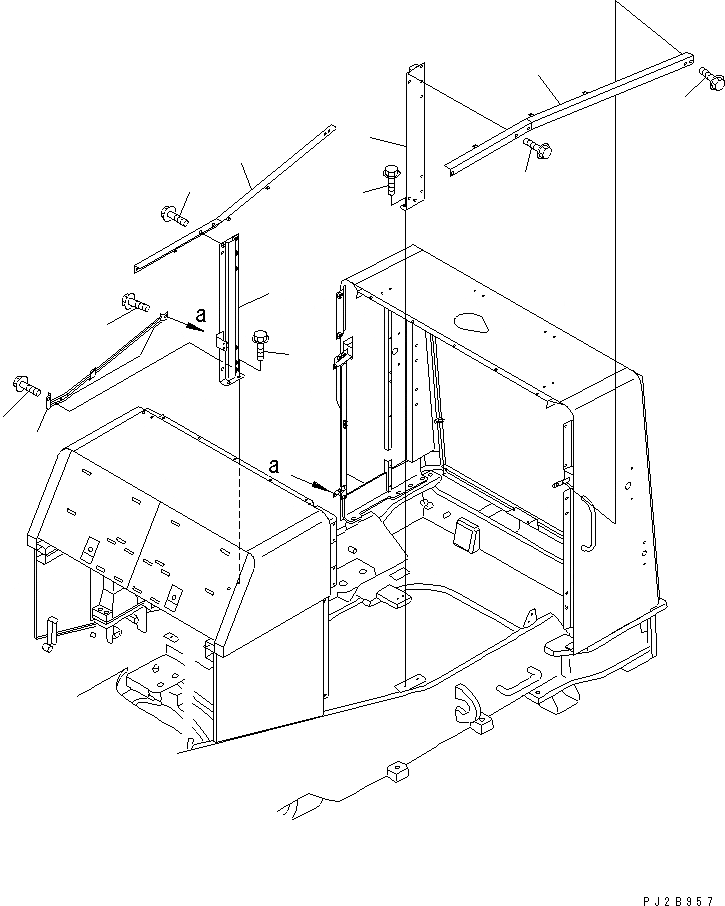 a

a

PJ2B957