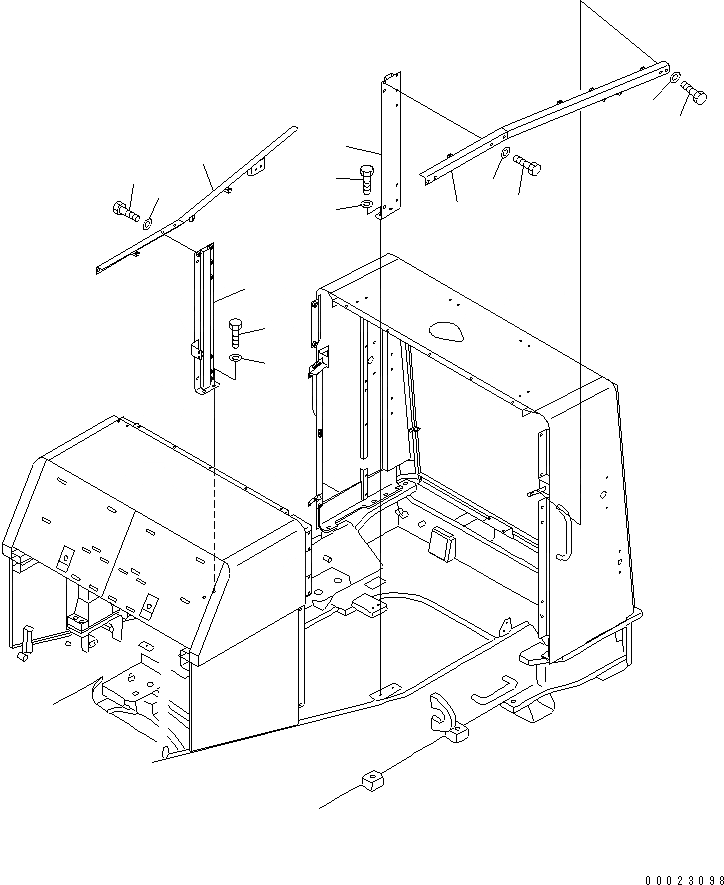 00023098