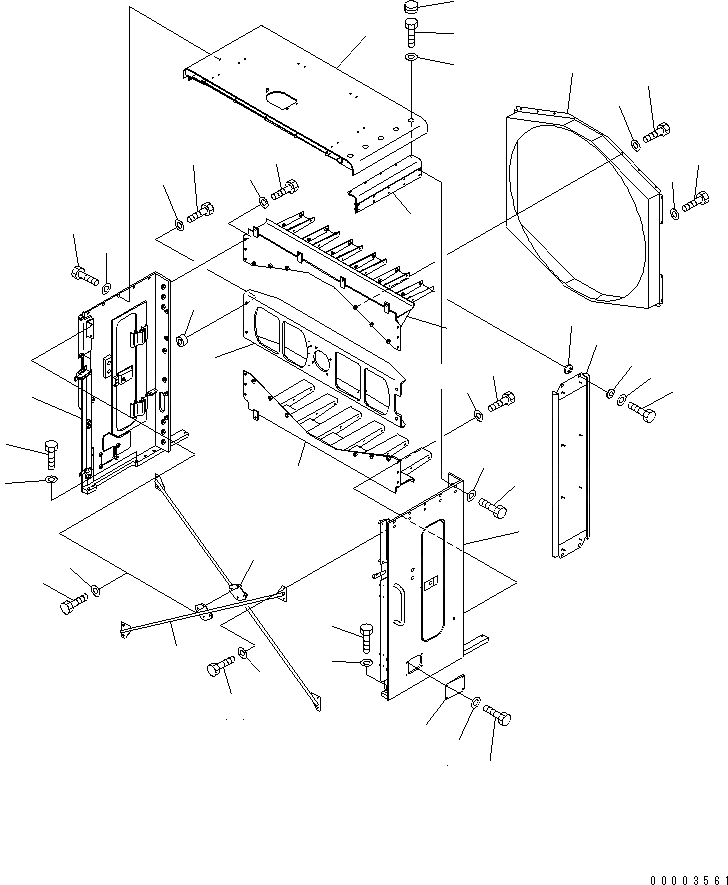 00003561