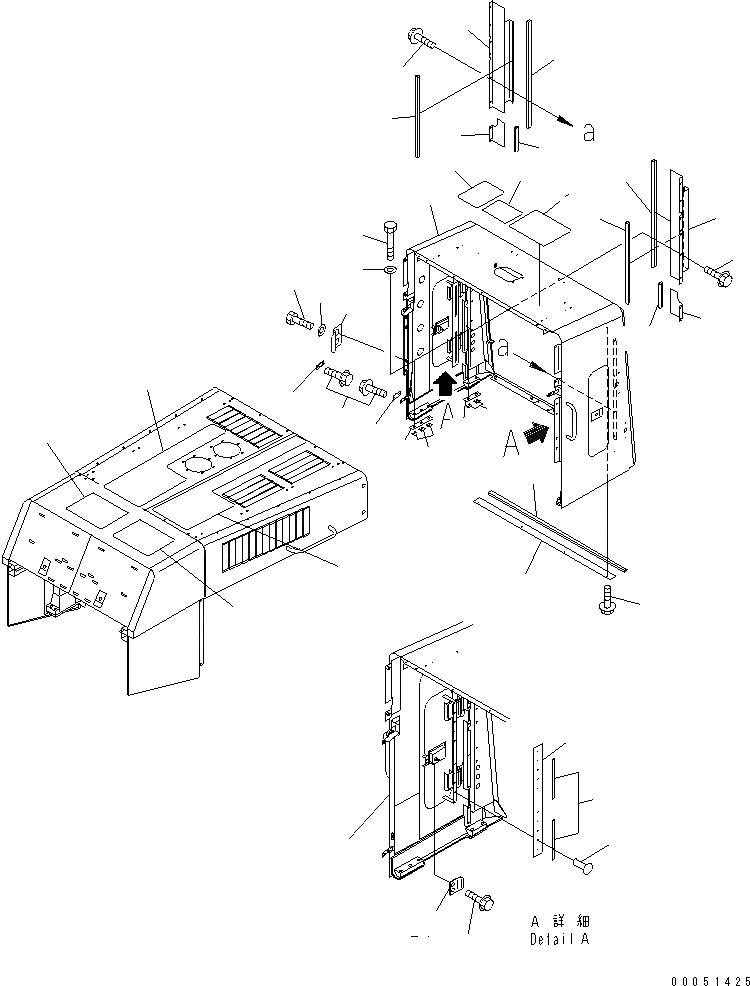 a

a

A

A

A 詳 細
Detail A

00051425