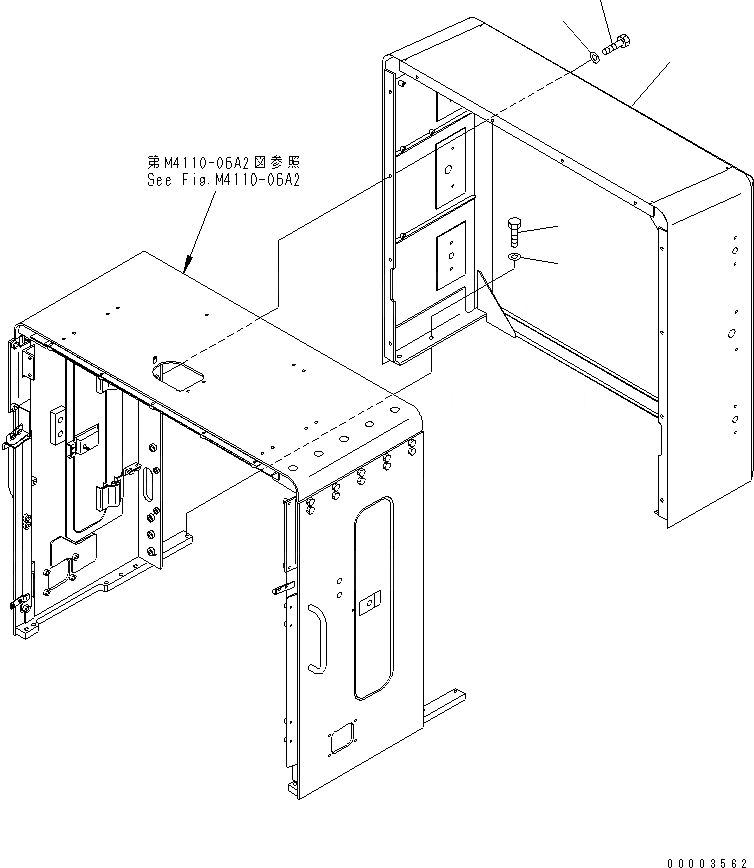 第M4110-06A2図参照
See Fig.M4110-06A2

00003562