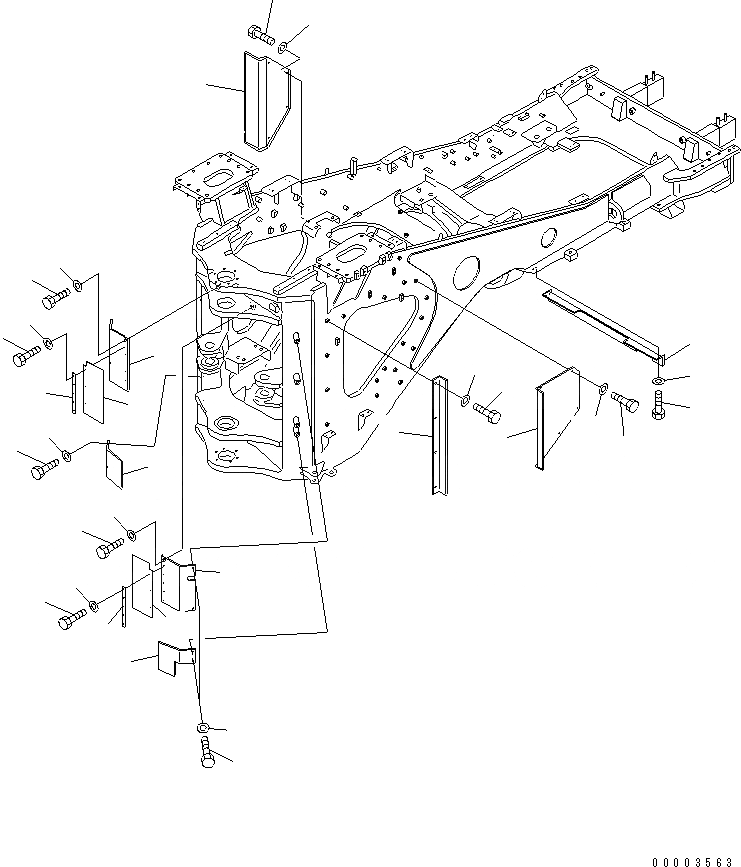 00003563