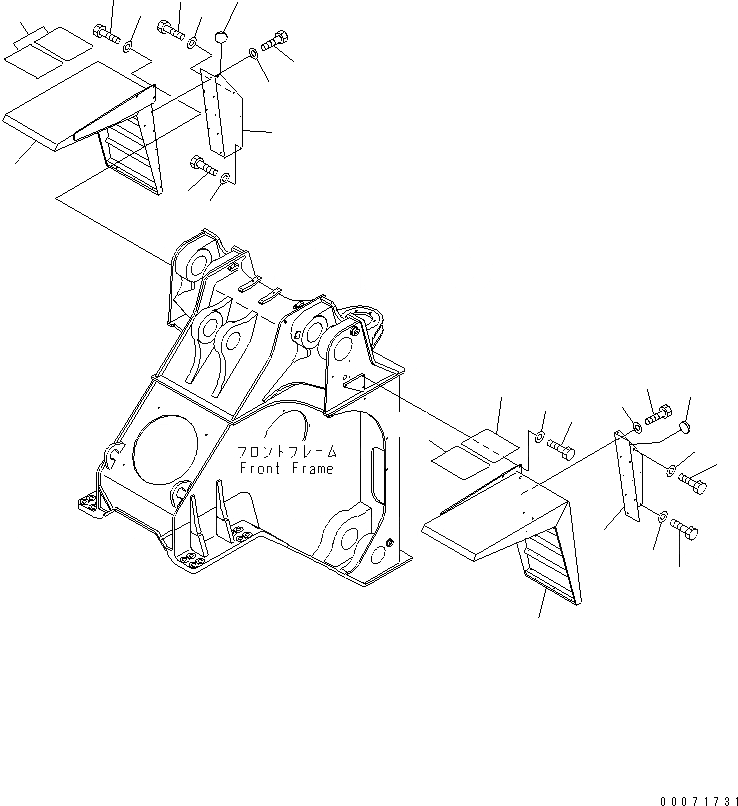 フロントフレーム
Front Frame

00071731