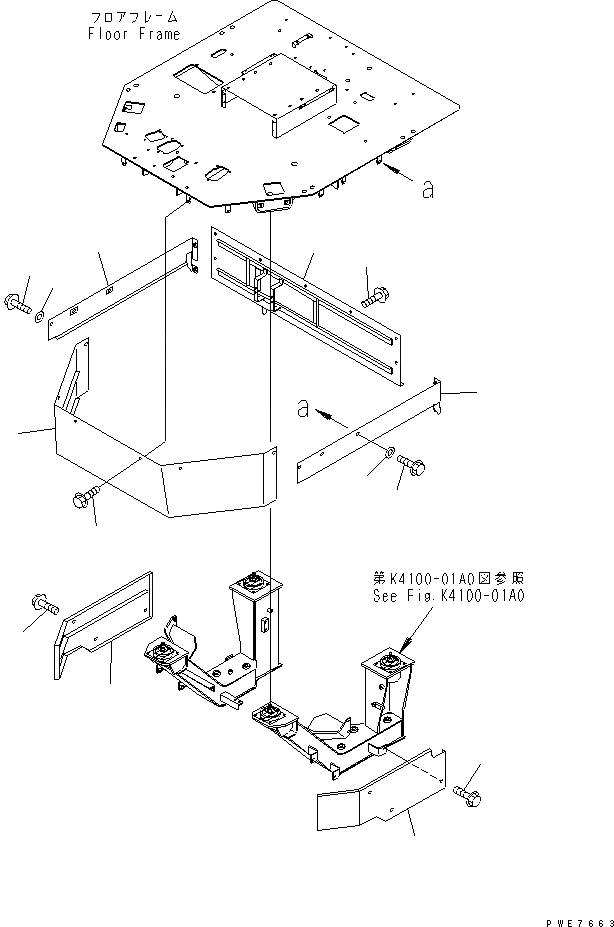 フロアフレーム
Floor Frame

a

a

第K4100-01A0図参照
See Fig.K4100-01A0

PWE7663