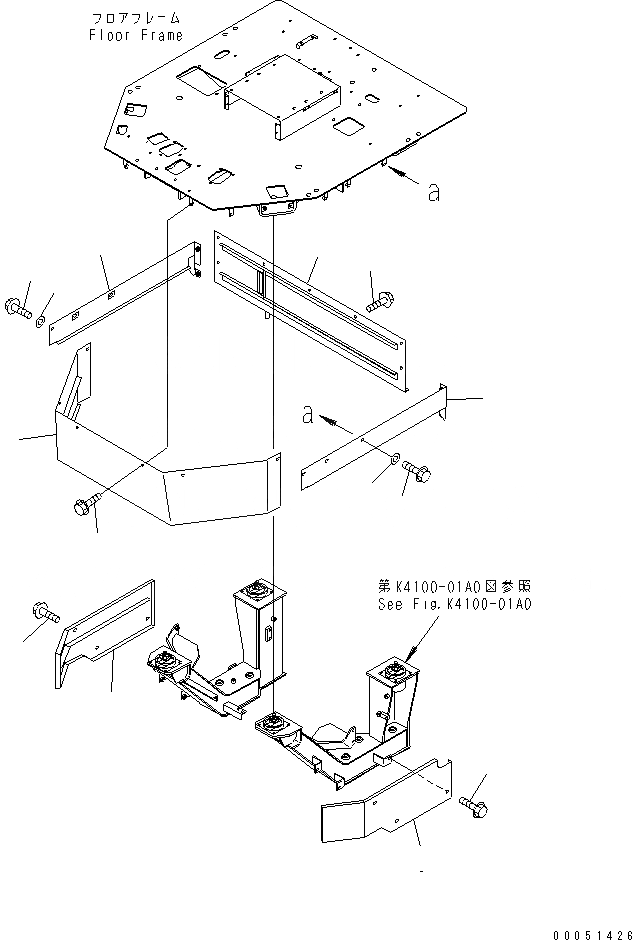 フロアフレーム
Floor Frame

a

a

第K4100-01A0図参照
See Fig.K4100-01A0

00051426