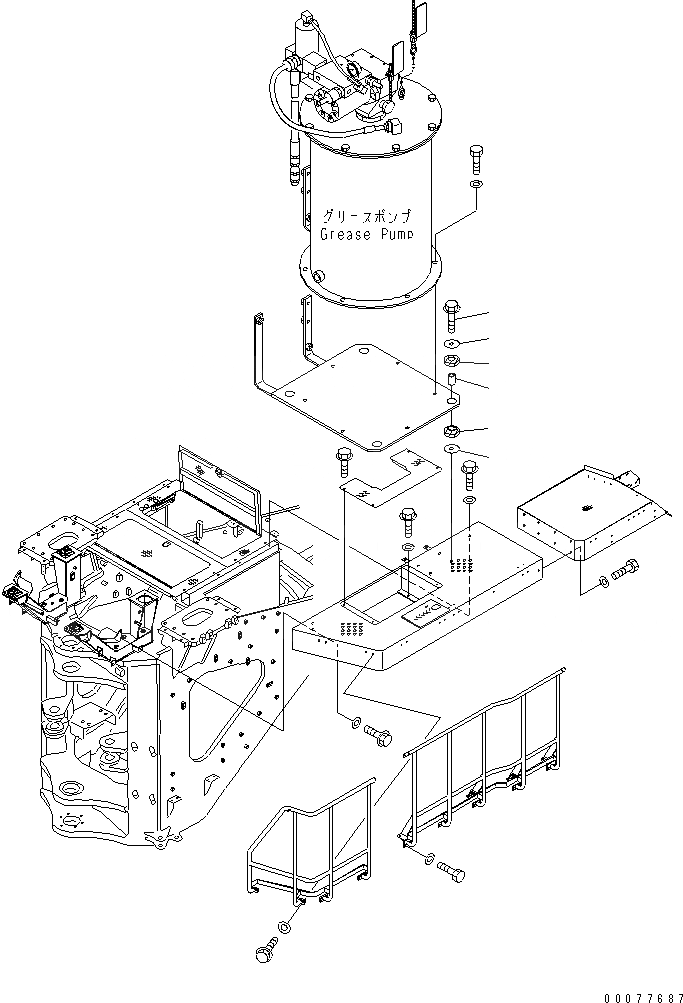 グリースポンプ
Grease Pump

00077687