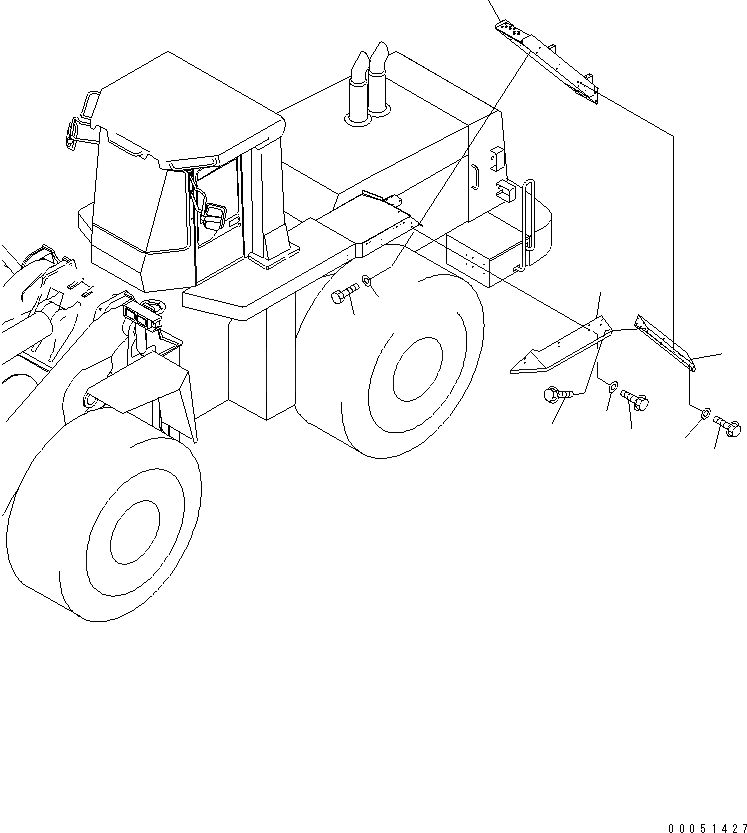 00051427