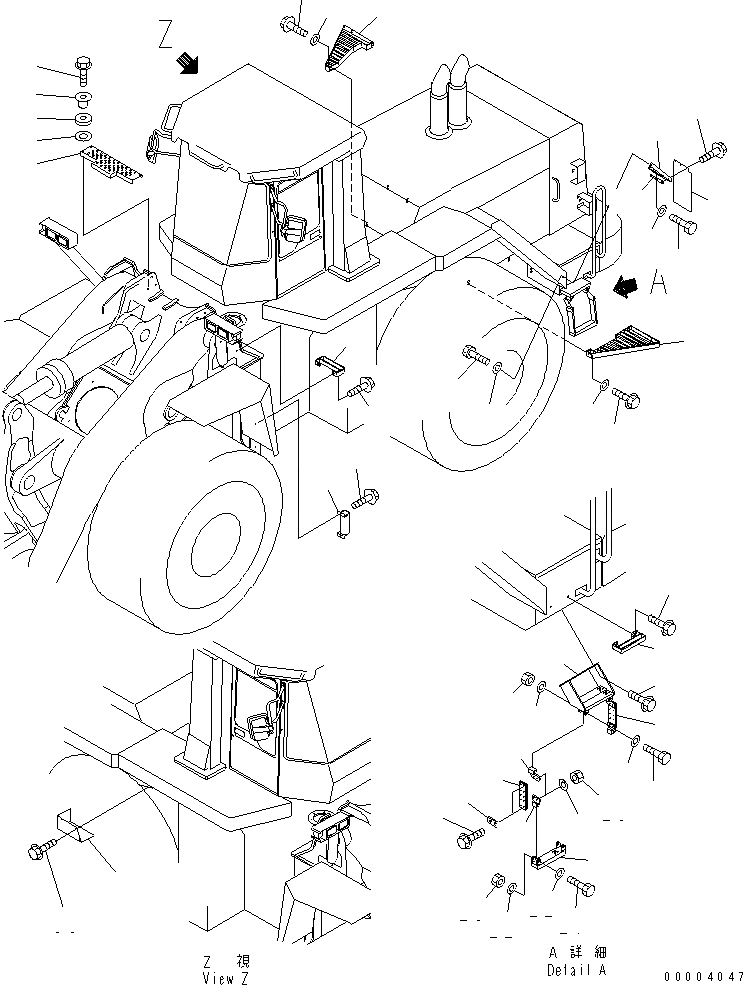 Z

A

Z 視
View Z

A 詳細
Detail A

00004047