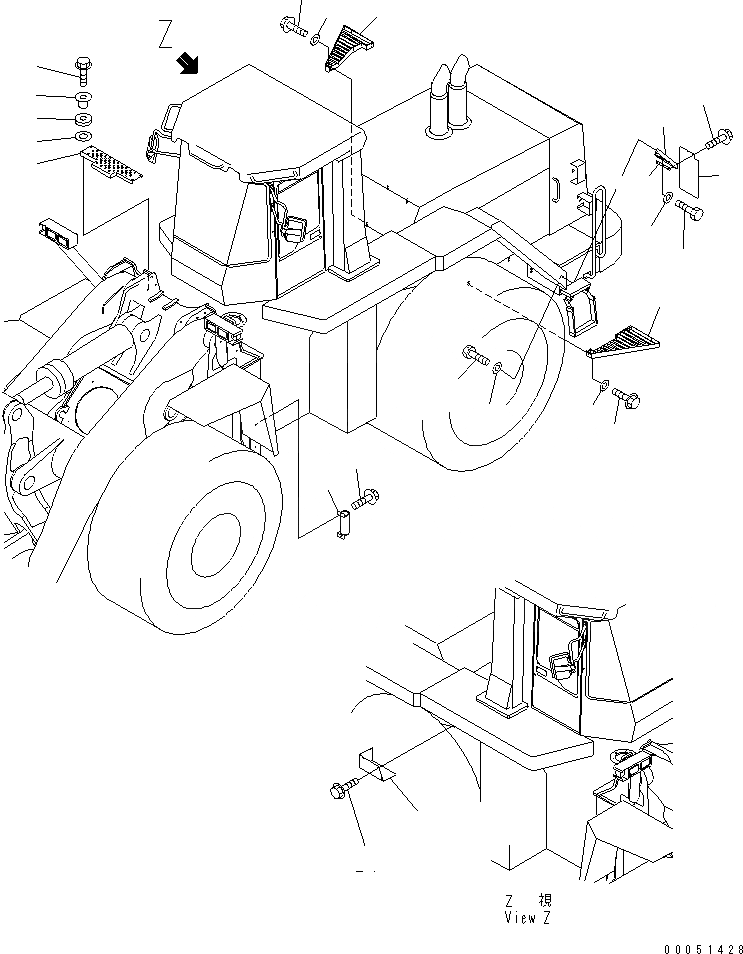 Z

Z 視
View Z

00051428