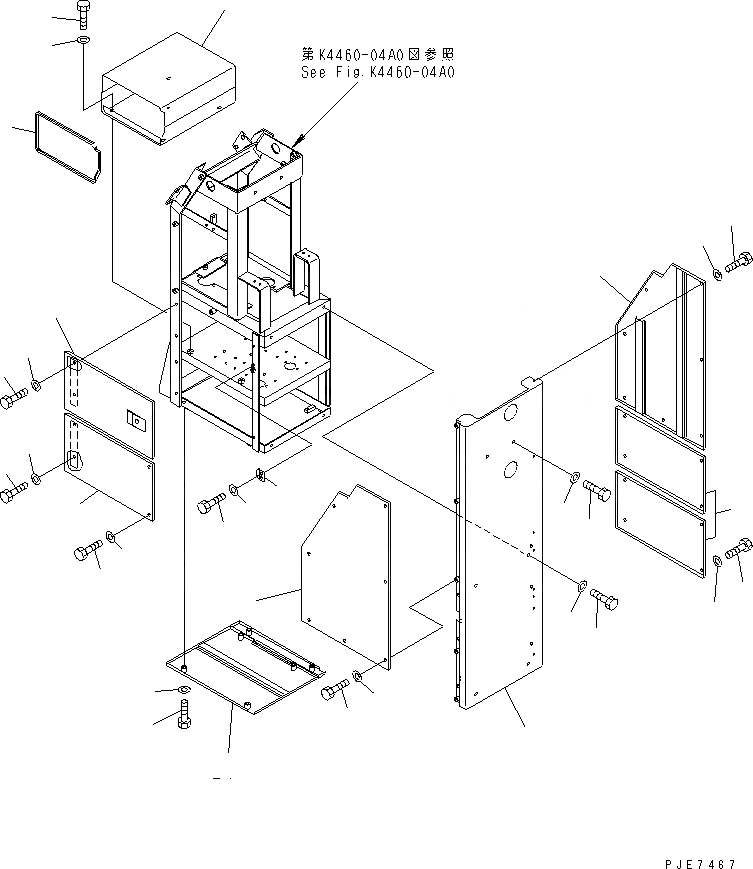 第K4460-04A0図参照
See Fig.K4460-04A0

PJE7467