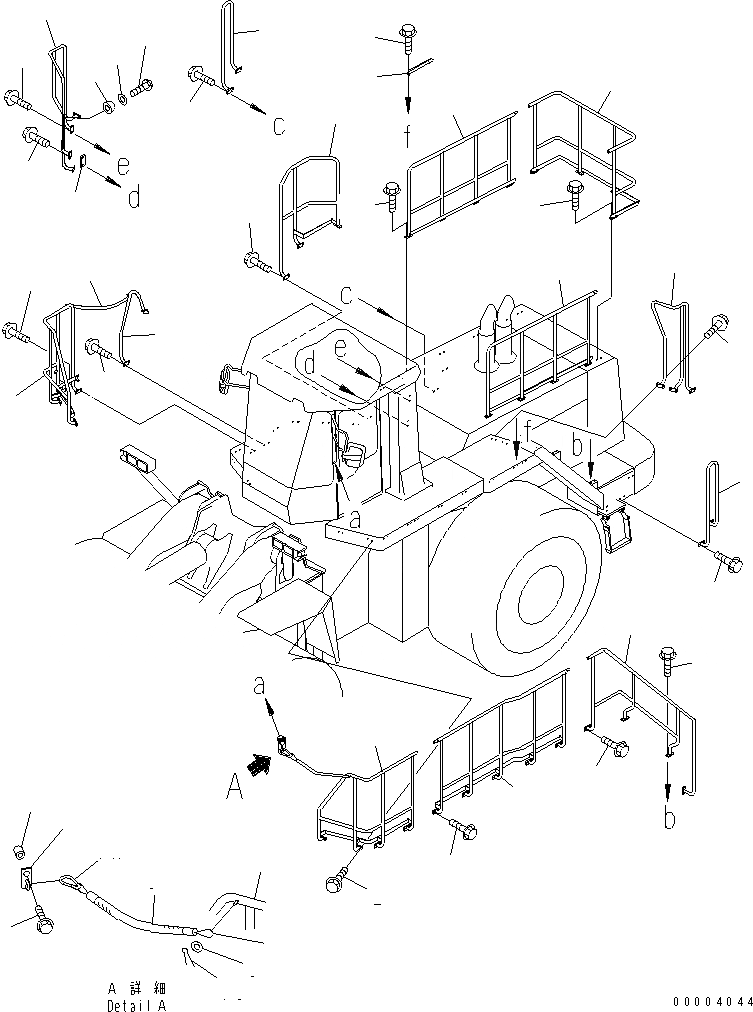 c
f
e
d
c
e
d
f
b
a
a
A
b
A 詳 細
Detail A
00004044