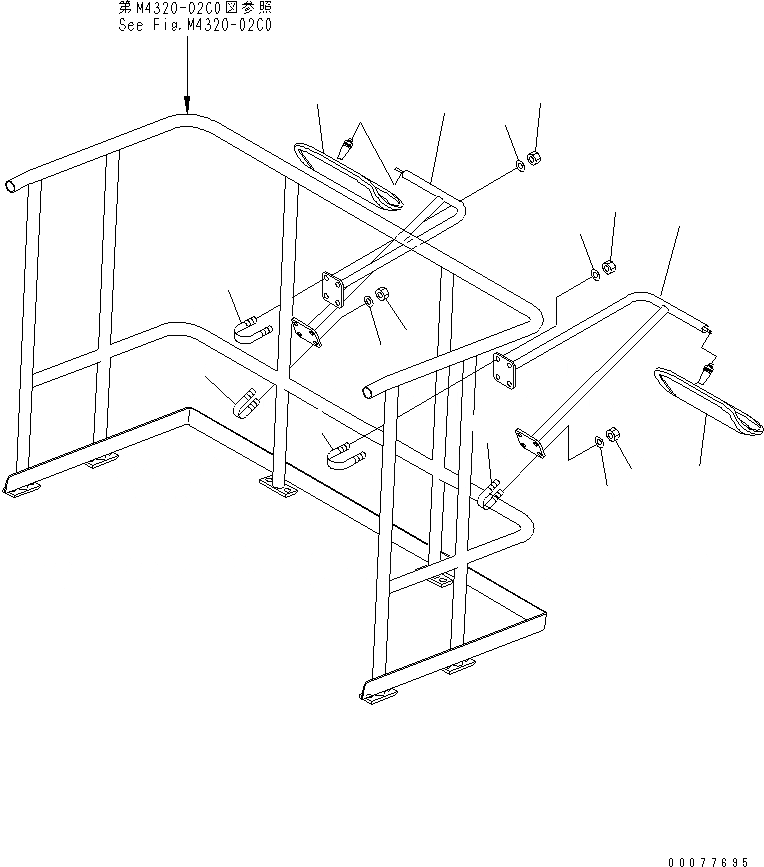 第M4320-02C0図参照
See Fig.M4320-02C0

00077695