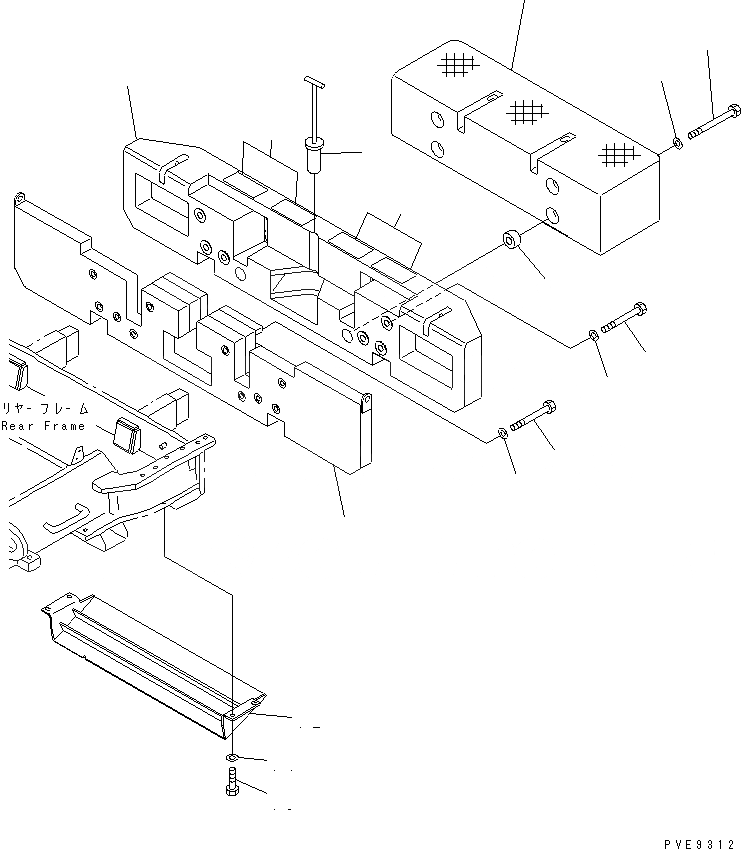 リヤーフレーム
Rear Frame

PVE9312