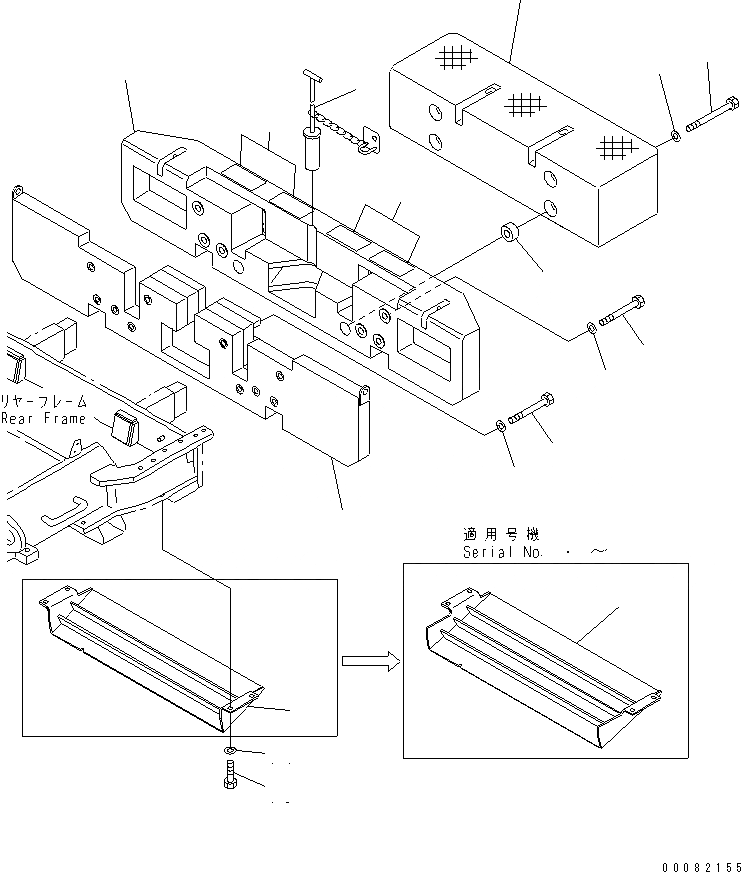 リヤーフレーム
Rear Frame

適用号機
Serial No. ・ ~

00082155