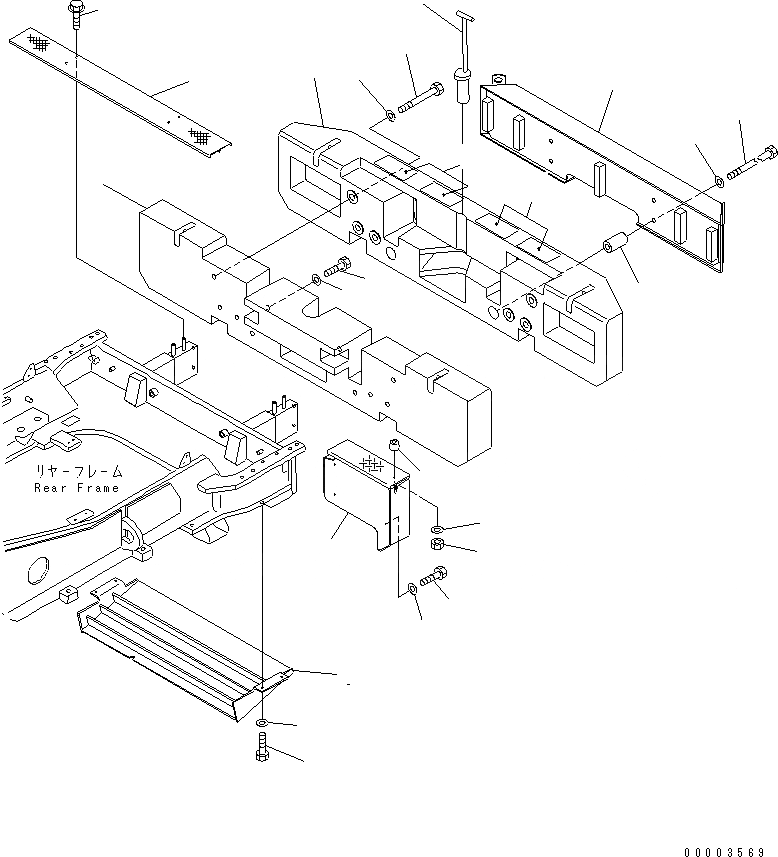 リヤーフレーム
Rear Frame

00003569