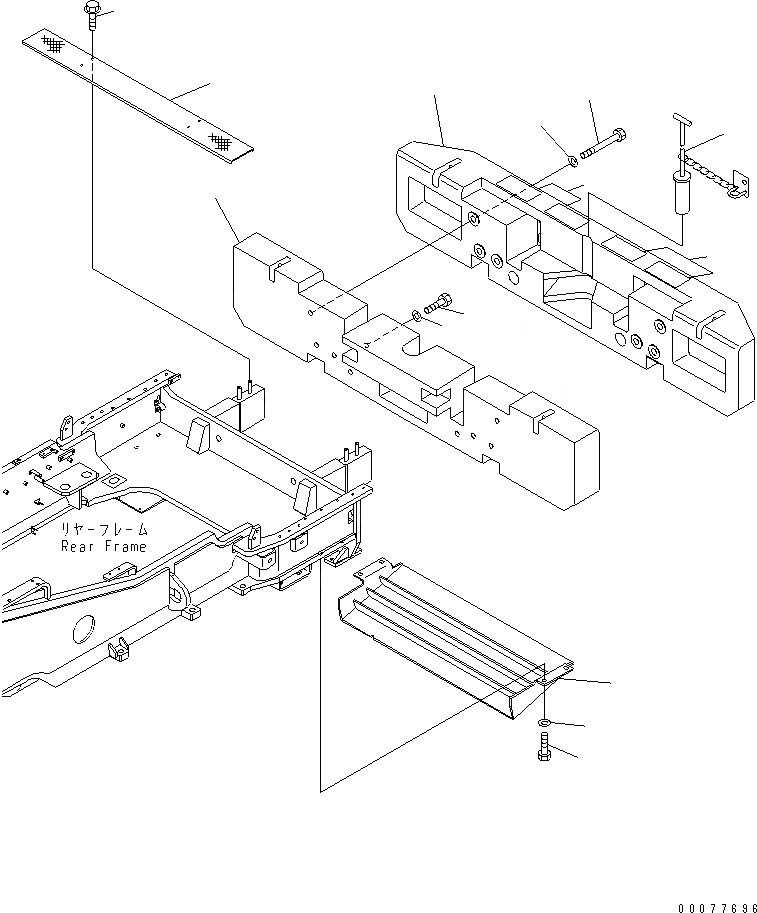 リヤーフレーム
Rear Frame

00077696